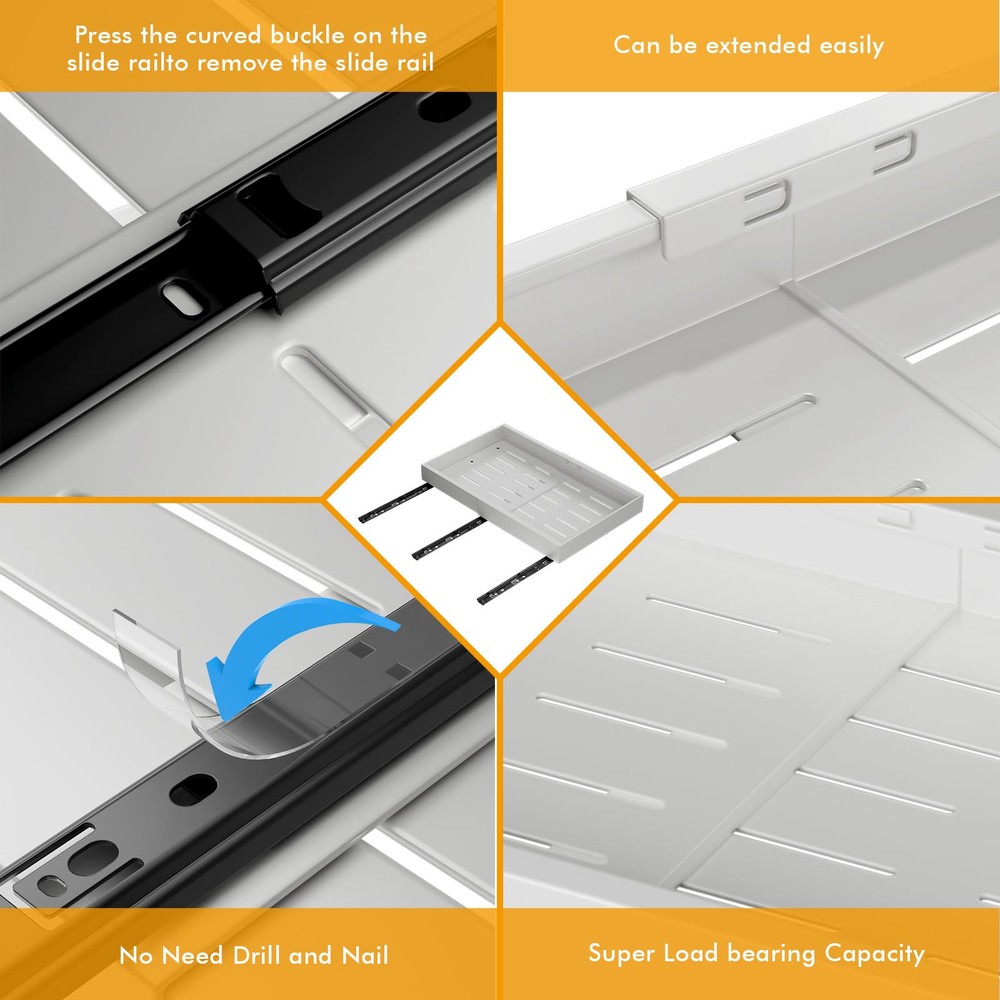 Press the curved buckle on the slide railto remove the slide rail

Can be extended easily

No Need Drill and Nail

Super Load bearing Capacity