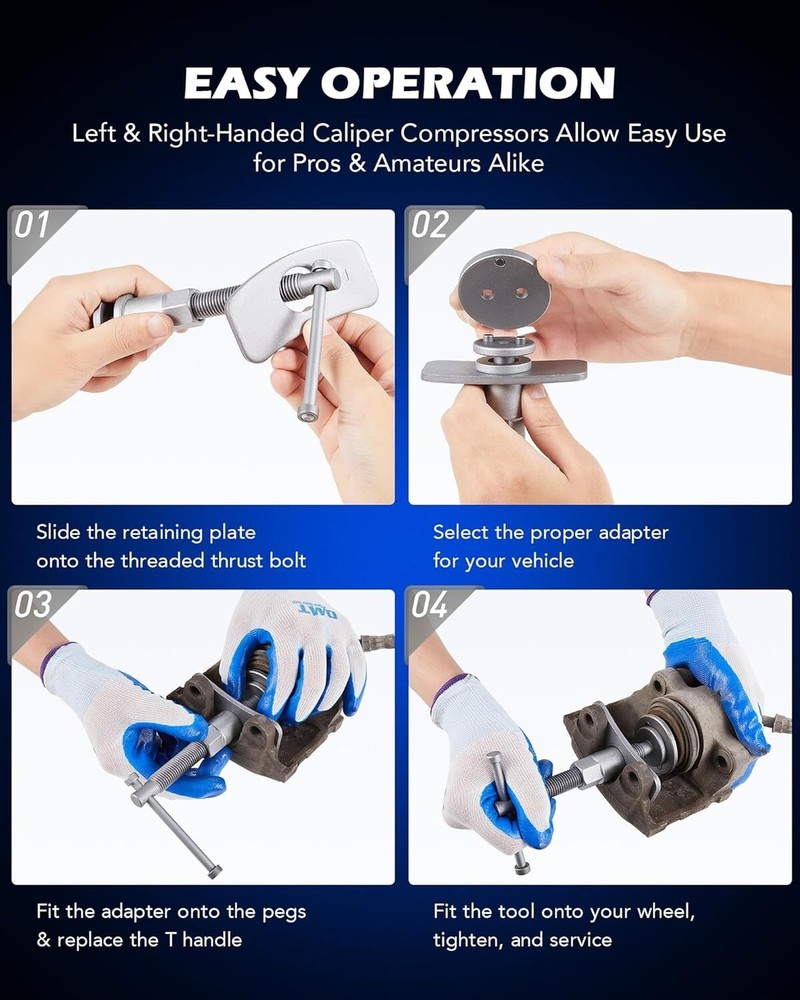 EASY OPERATION

Left & Right-Handed Caliper Compressors Allow Easy Use for Pros & Amateurs Alike

01

Slide the retaining plate onto the threaded thrust bolt

02

Select the proper adapter for your vehicle

03

OMT

Fit the adapter onto the pegs & replace the T handle

04

Fit the tool onto your wheel, tighten, and service