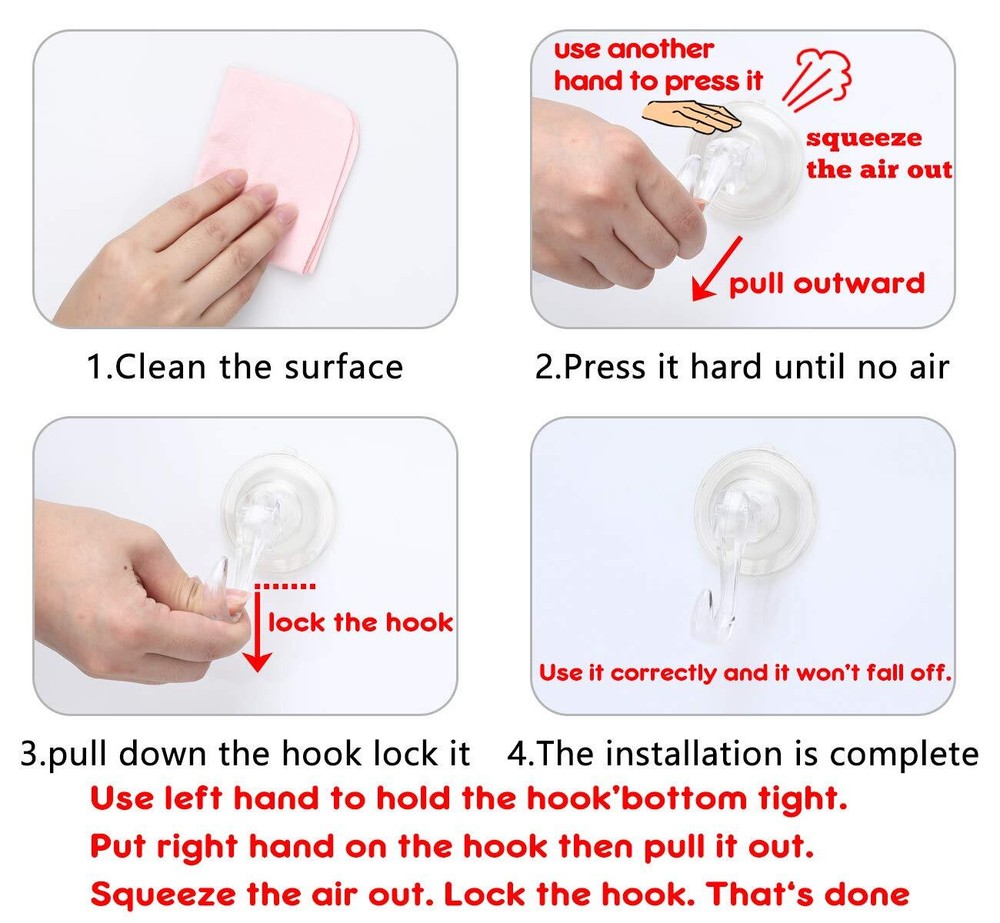 1.Clean the surface

use another hand to press it

squeeze the air out

pull outward

2.Press it hard until no air

lock the hook

3.pull down the hook lock it

Use it correctly and it won't fall off.

4.The installation is complete

Use left hand to hold the hook'bottom tight.
Put right hand on the hook then pull it out.
Squeeze the air out. Lock the hook. That's done