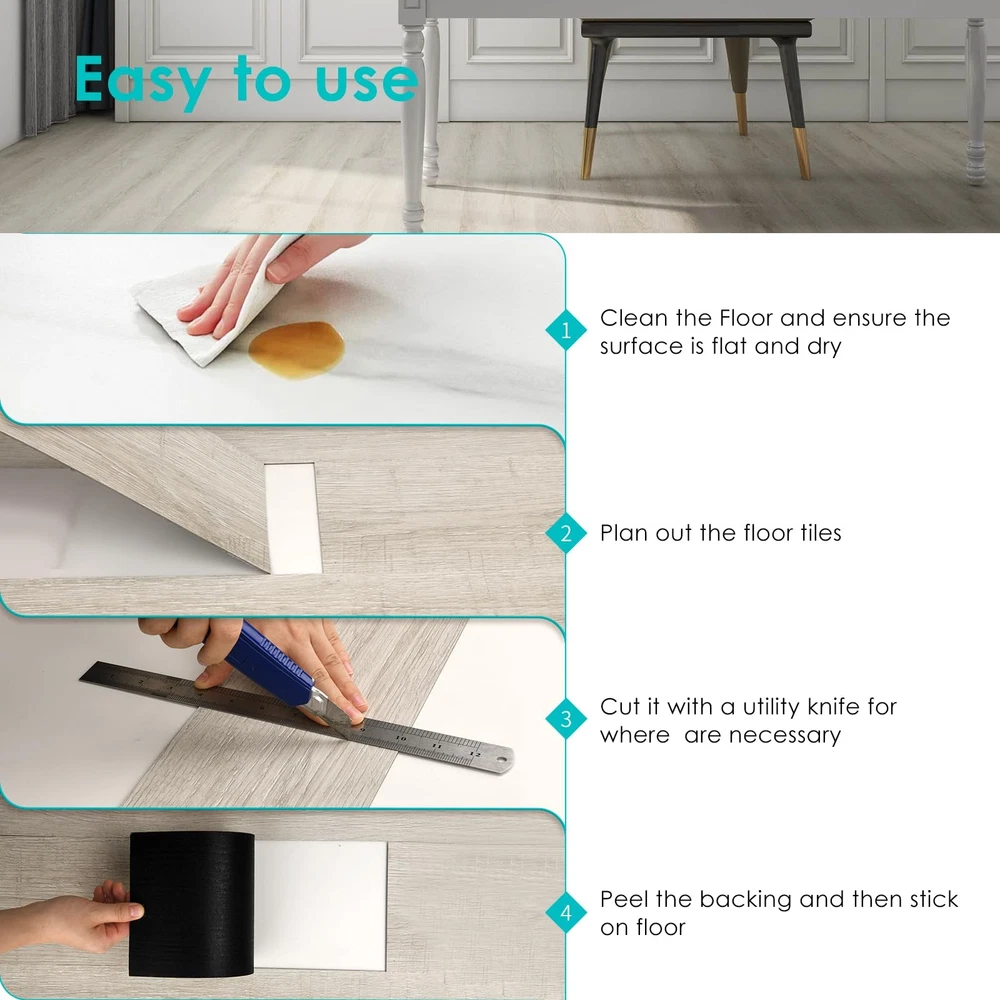 Easy to use

1 Clean the Floor and ensure the surface is flat and dry

2 Plan out the floor tiles

3 Cut it with a utility knife for where are necessary

4 Peel the backing and then stick on floor