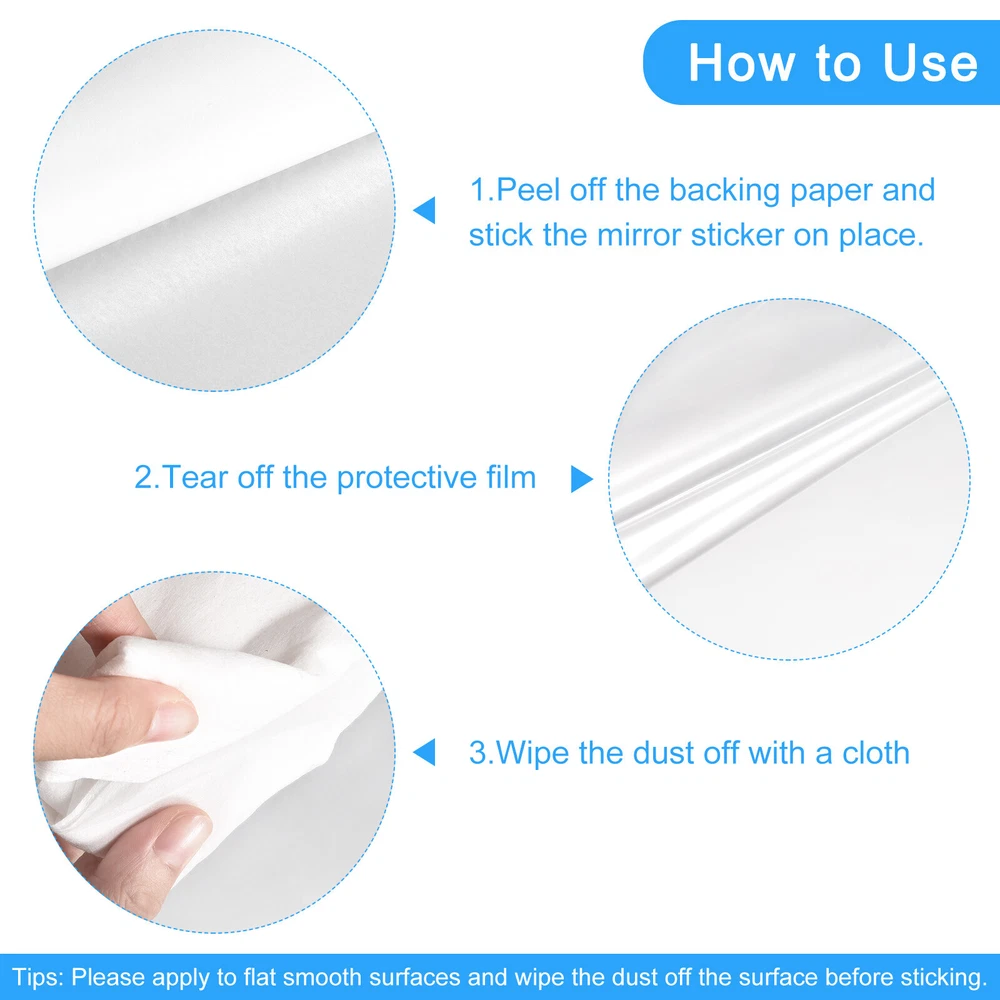 How to Use

1.Peel off the backing paper and stick the mirror sticker on place.

2.Tear off the protective film

3.Wipe the dust off with a cloth

Tips: Please apply to flat smooth surfaces and wipe the dust off the surface before sticking.