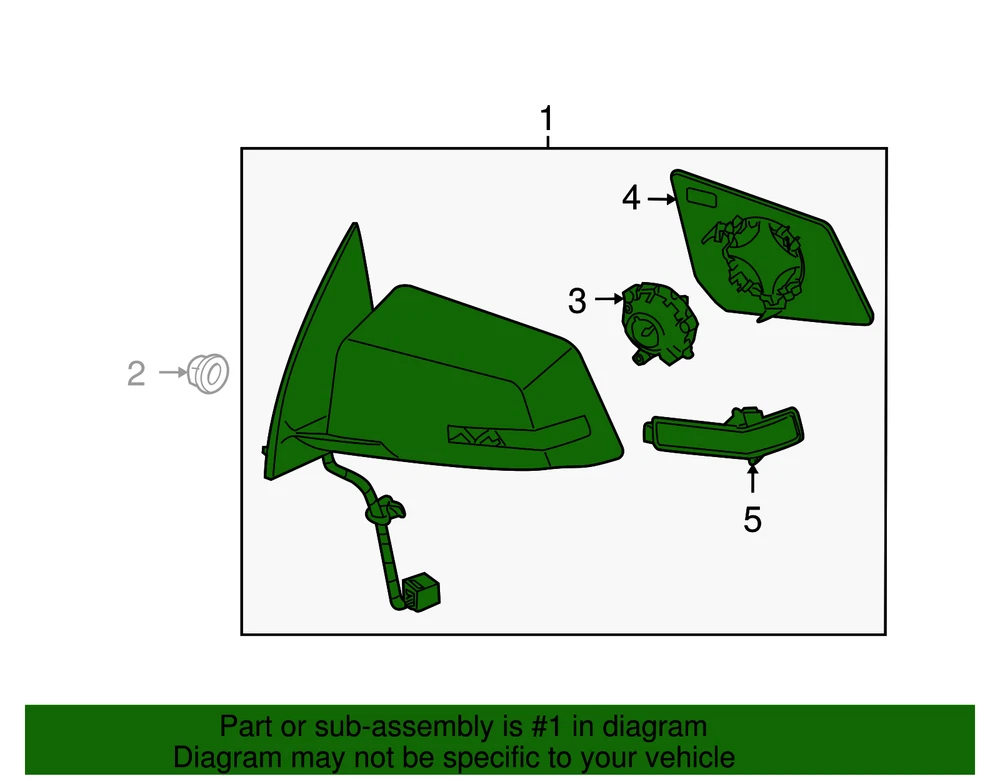 1
4
3
2
5

Part or sub-assembly is #1 in diagram
Diagram may not be specific to your vehicle