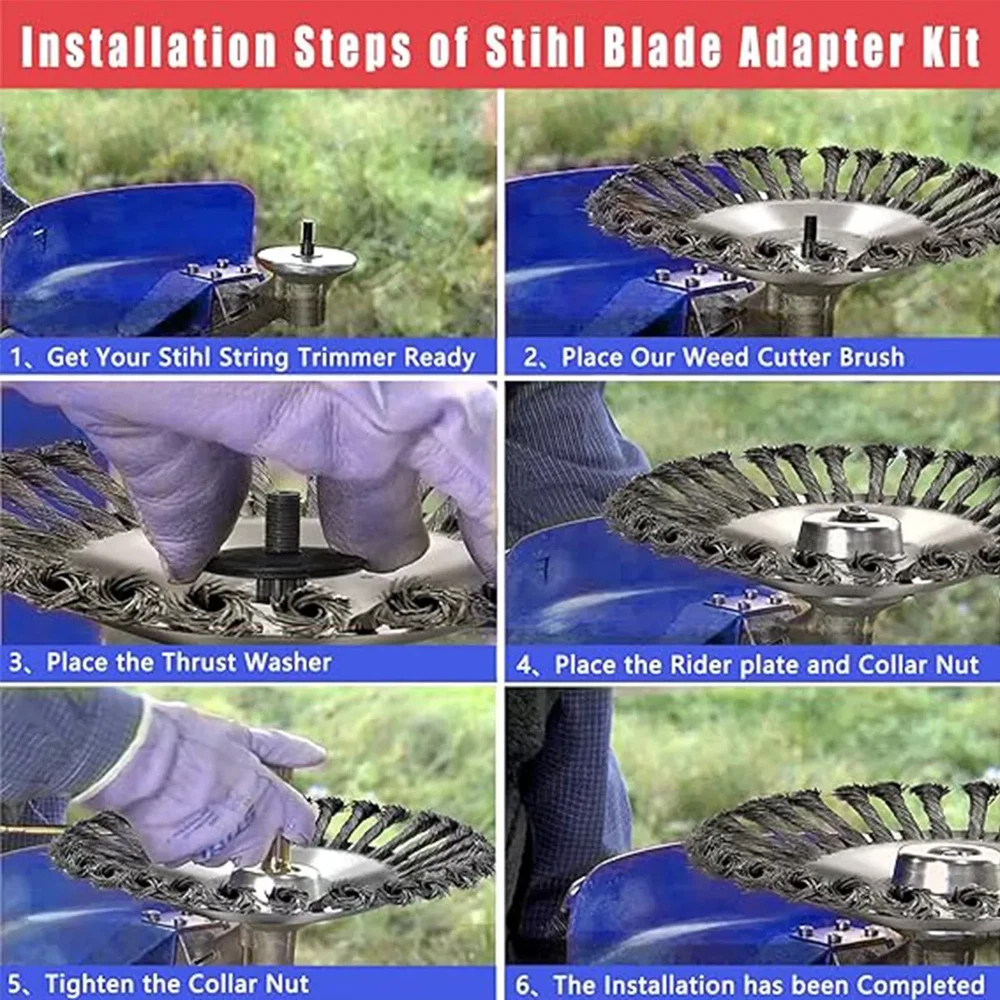 Installation Steps of Stihl Blade Adapter Kit

1、Get Your Stihl String Trimmer Ready

2、Place Our Weed Cutter Brush

3、Place the Thrust Washer

4、Place the Rider plate and Collar Nut

5、Tighten the Collar Nut

6、The Installation has been Completed