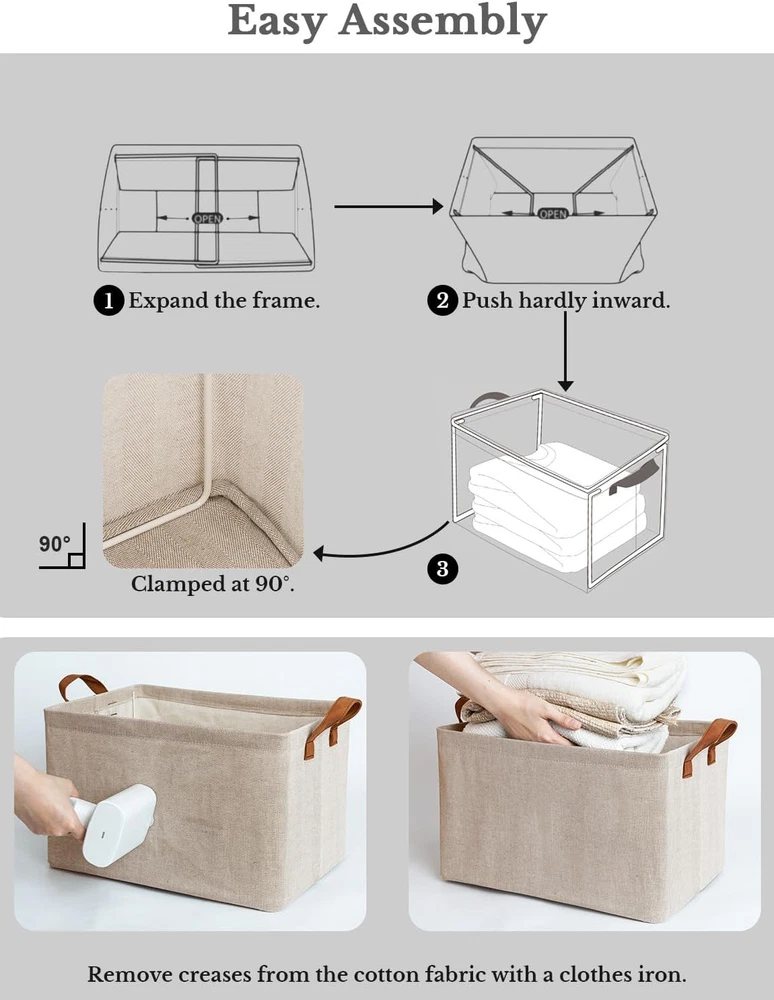 Easy Assembly

OPEN

OPEN

1 Expand the frame.

2 Push hardly inward.

90°

Clamped at 90°.

3

Remove creases from the cotton fabric with a clothes iron.