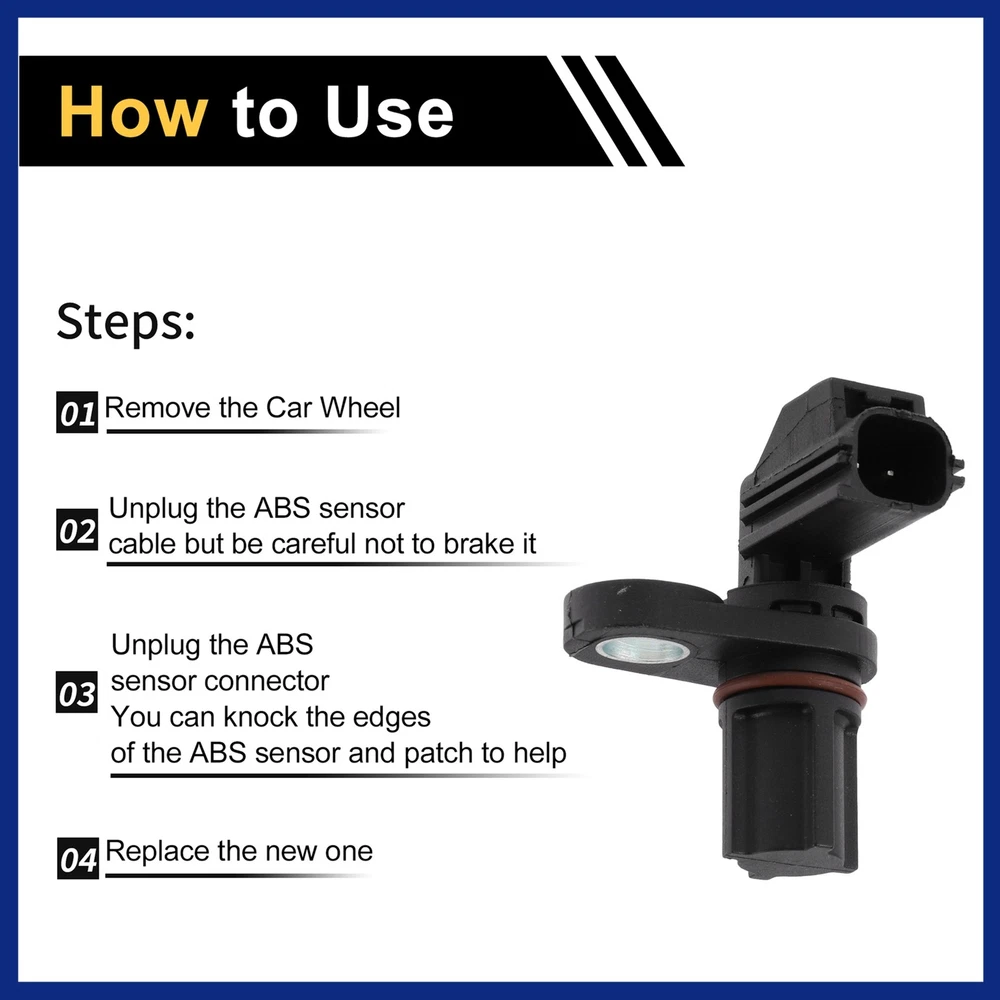 How to Use

Steps:

01 Remove the Car Wheel

02 Unplug the ABS sensor cable but be careful not to brake it

03 Unplug the ABS sensor connector
You can knock the edges of the ABS sensor and patch to help

04 Replace the new one