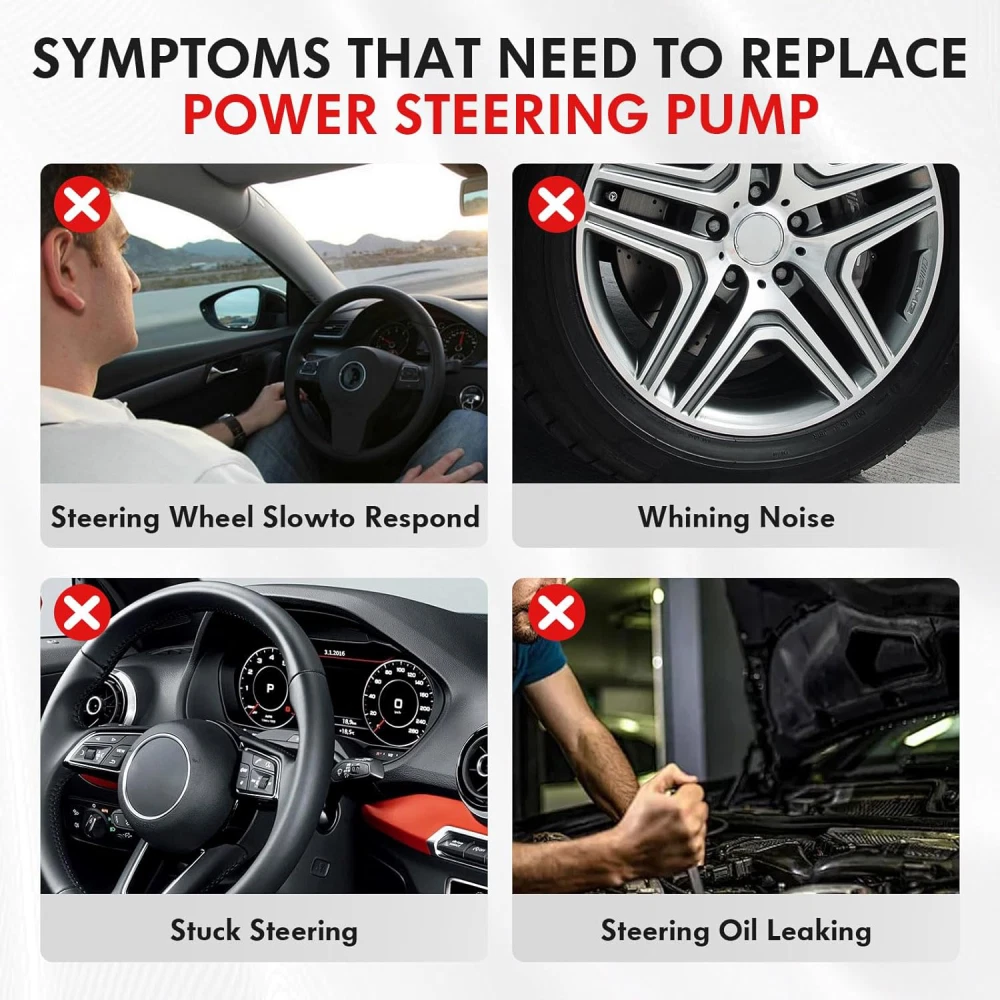 SYMPTOMS THAT NEED TO REPLACE
POWER STEERING PUMP

Steering Wheel Slowto Respond

Whining Noise

Stuck Steering

Steering Oil Leaking