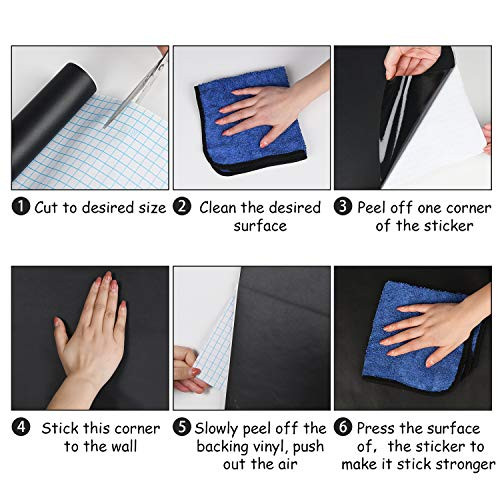 ❶ Cut to desired size

❷ Clean the desired surface

❸ Peel off one corner of the sticker

❹ Stick this corner to the wall

❺ Slowly peel off the backing vinyl, push out the air

❻ Press the surface of, the sticker to make it stick stronger