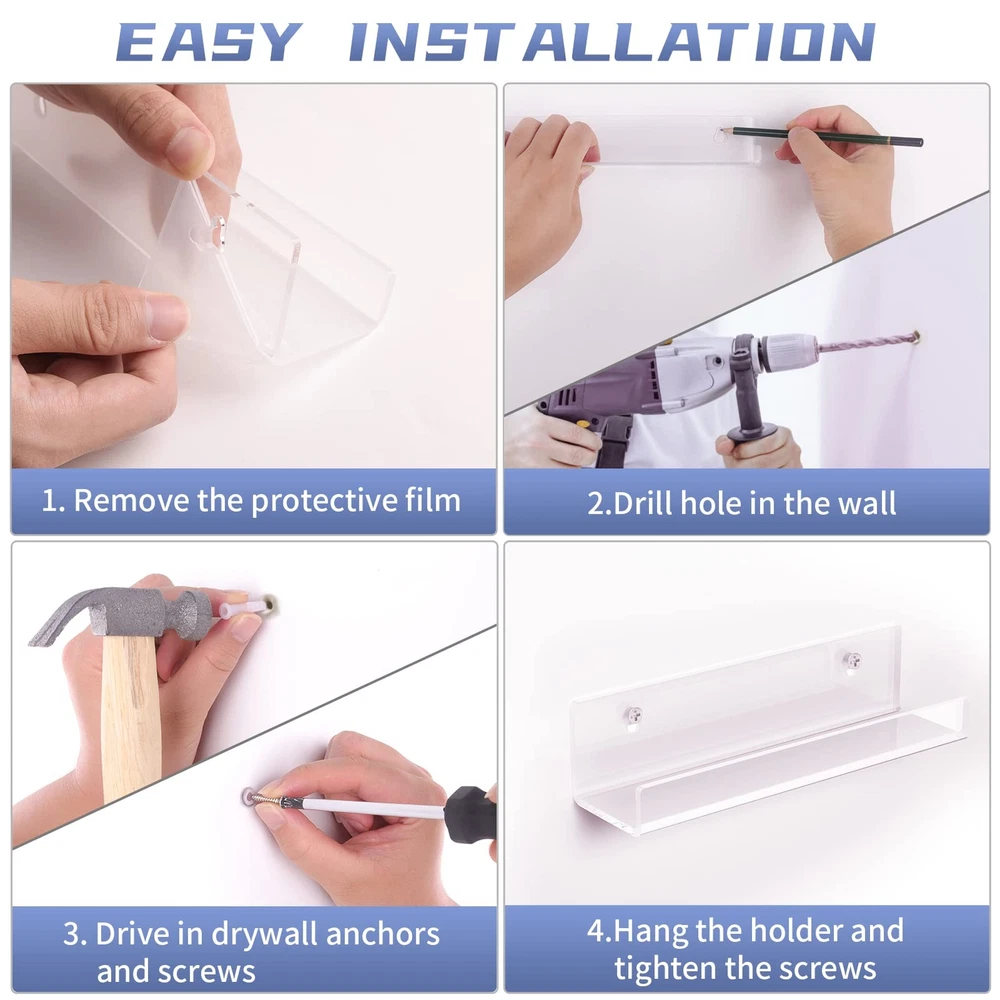 EASY INSTALLATION

1. Remove the protective film

2.Drill hole in the wall

3. Drive in drywall anchors and screws

4.Hang the holder and tighten the screws