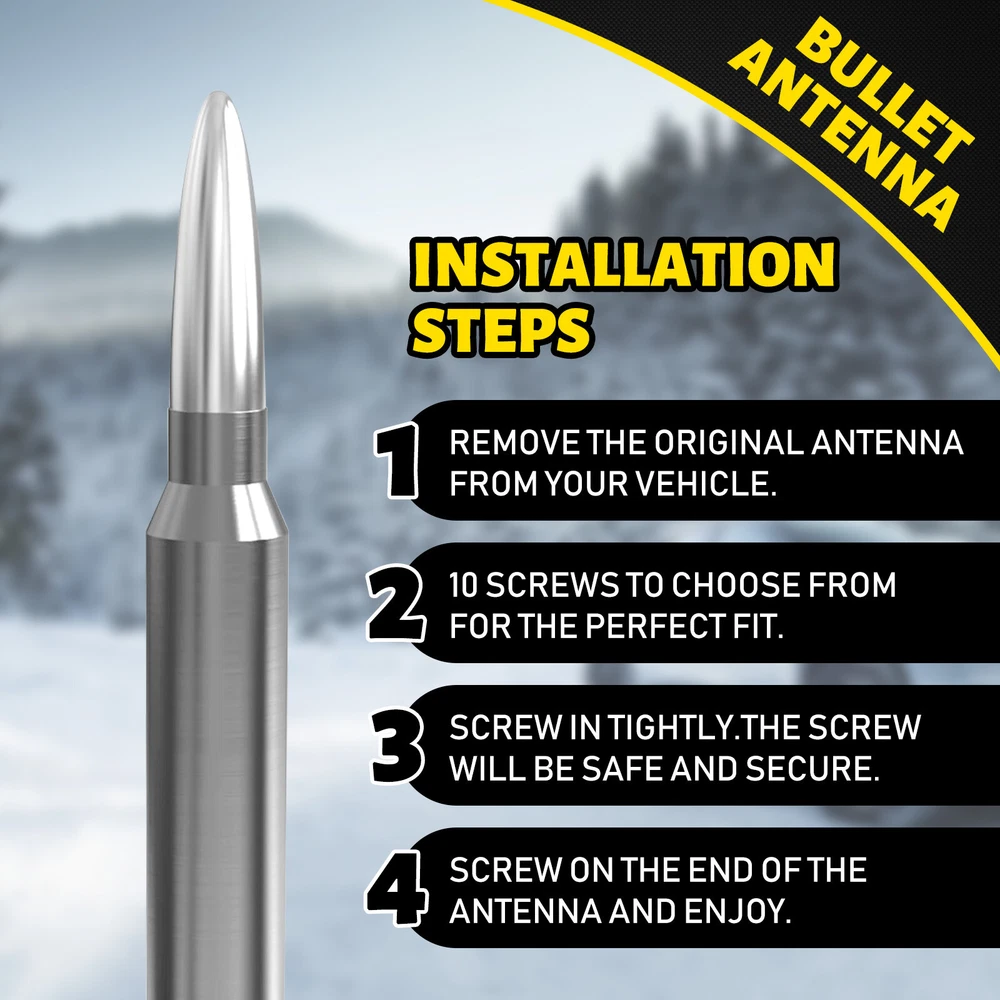 BULLET ANTENNA

INSTALLATION STEPS

1 REMOVE THE ORIGINAL ANTENNA FROM YOUR VEHICLE.

2 10 SCREWS TO CHOOSE FROM FOR THE PERFECT FIT.

3 SCREW IN TIGHTLY.THE SCREW WILL BE SAFE AND SECURE.

4 SCREW ON THE END OF THE ANTENNA AND ENJOY.