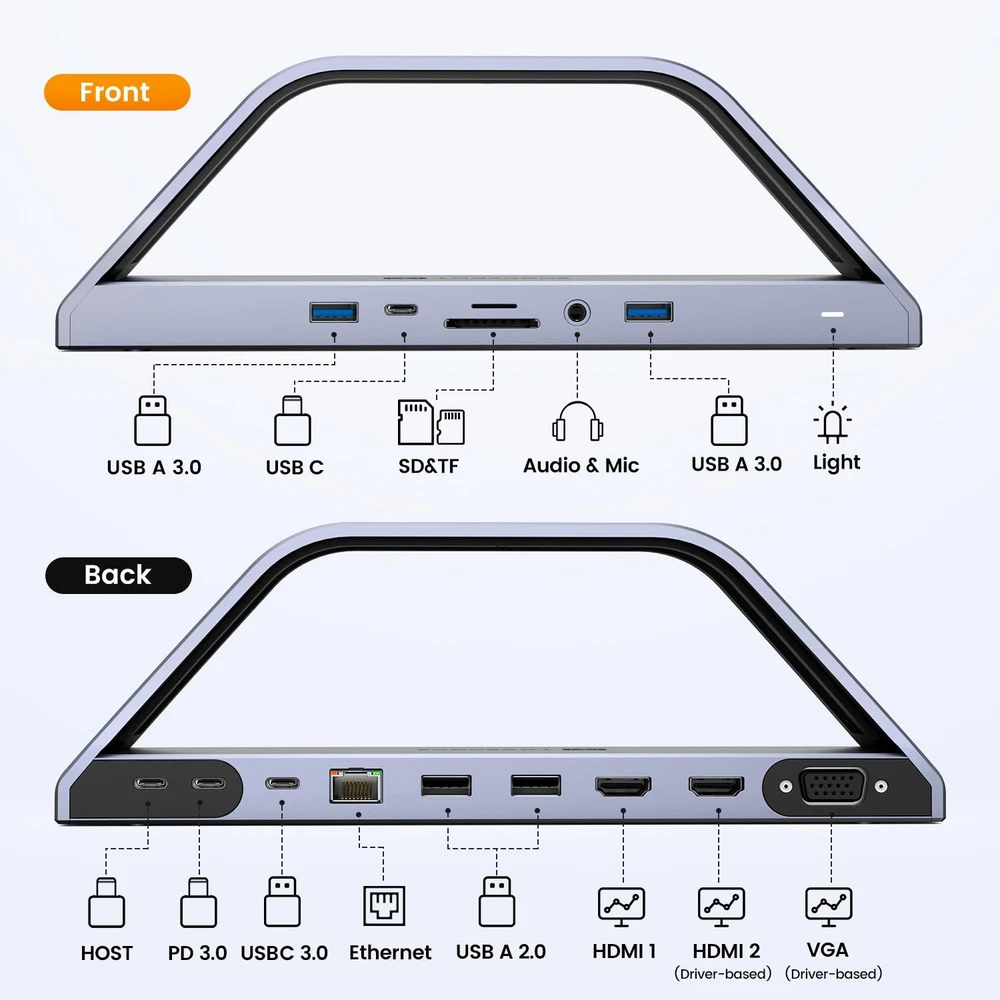 Front

USB A 3.0

USB C

SD&TF

Audio & Mic

USB A 3.0

Light

Back

HOST

PD 3.0

USBC 3.0

Ethernet

USB A 2.0

HDMI 1

HDMI 2
(Driver-based)

VGA
(Driver-based)