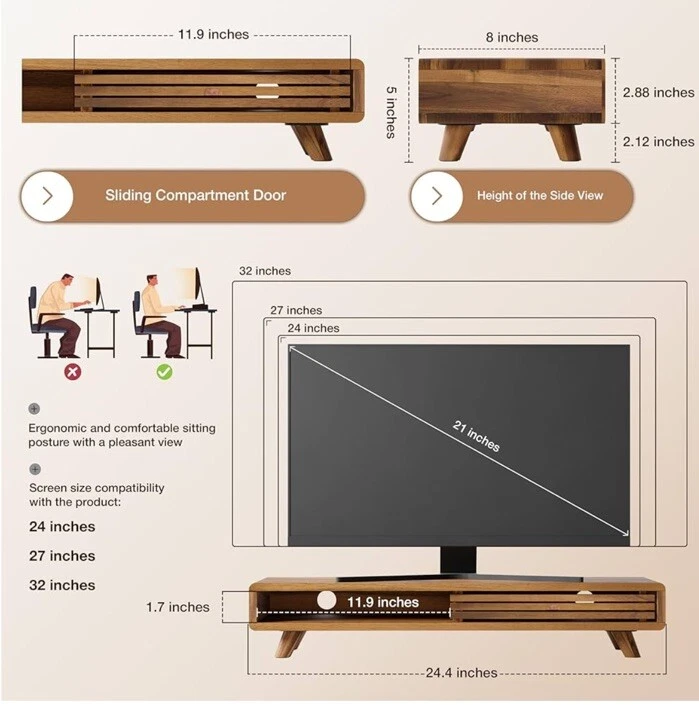 11.9 inches

8 inches

5 inches

2.88 inches

2.12 inches

Sliding Compartment Door

Height of the Side View

32 inches

27 inches

24 inches

21 inches

Ergonomic and comfortable sitting posture with a pleasant view

Screen size compatibility with the product:

24 inches

27 inches

32 inches

1.7 inches

11.9 inches

24.4 inches