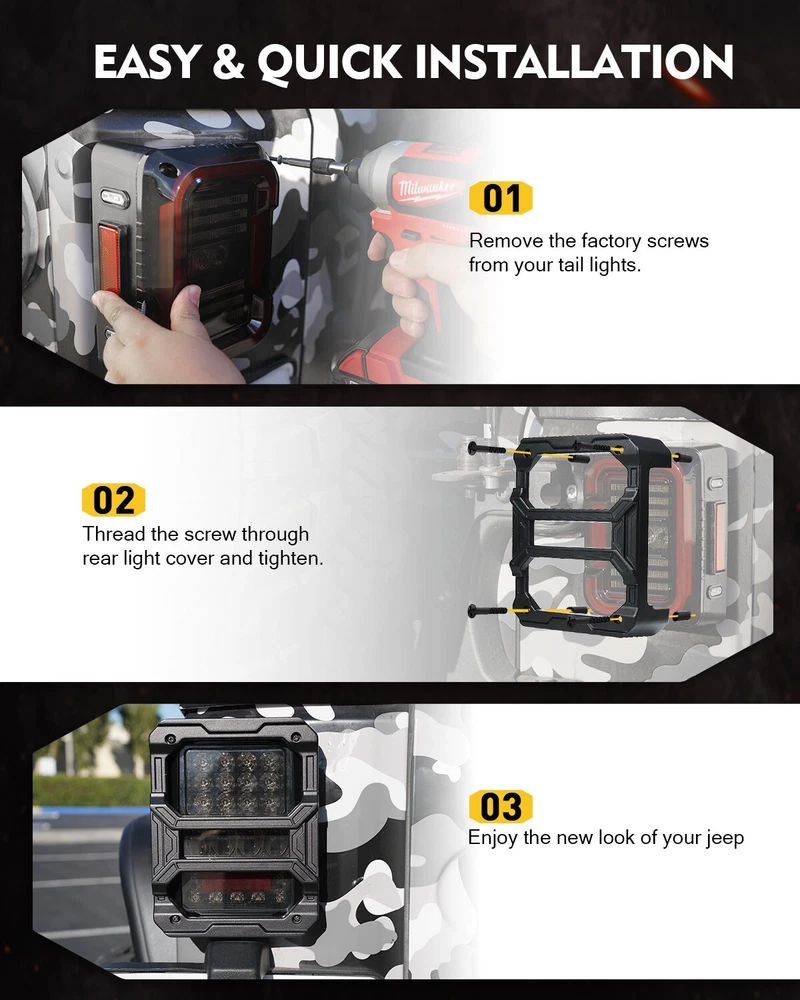 EASY & QUICK INSTALLATION

Milwaukee

01
Remove the factory screws from your tail lights.

02
Thread the screw through rear light cover and tighten.

03
Enjoy the new look of your jeep