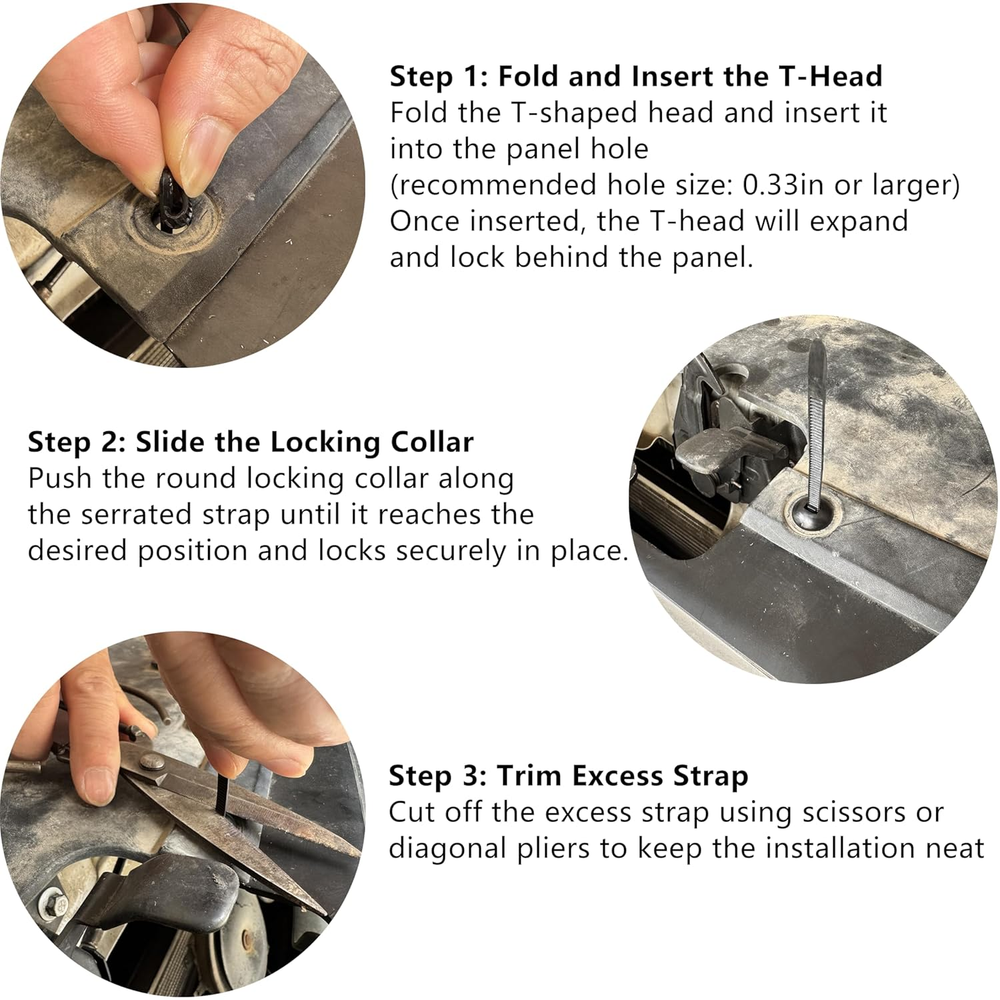 Step 1: Fold and Insert the T-Head
Fold the T-shaped head and insert it into the panel hole
(recommended hole size: 0.33in or larger)
Once inserted, the T-head will expand and lock behind the panel.

Step 2: Slide the Locking Collar
Push the round locking collar along the serrated strap until it reaches the desired position and locks securely in place.

Step 3: Trim Excess Strap
Cut off the excess strap using scissors or diagonal pliers to keep the installation neat