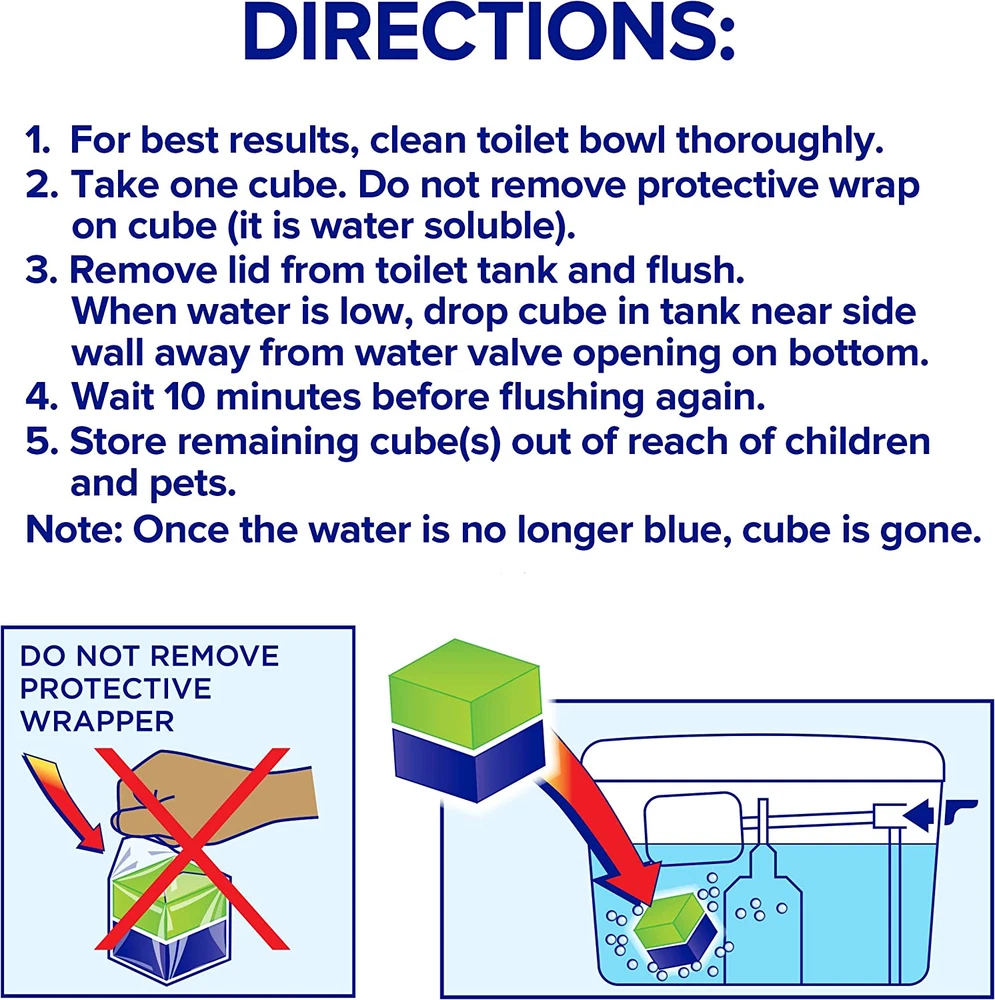 DIRECTIONS:

1. For best results, clean toilet bowl thoroughly.
2. Take one cube. Do not remove protective wrap on cube (it is water soluble).
3. Remove lid from toilet tank and flush. When water is low, drop cube in tank near side wall away from water valve opening on bottom.
4. Wait 10 minutes before flushing again.
5. Store remaining cube(s) out of reach of children and pets.
Note: Once the water is no longer blue, cube is gone.

DO NOT REMOVE PROTECTIVE WRAPPER