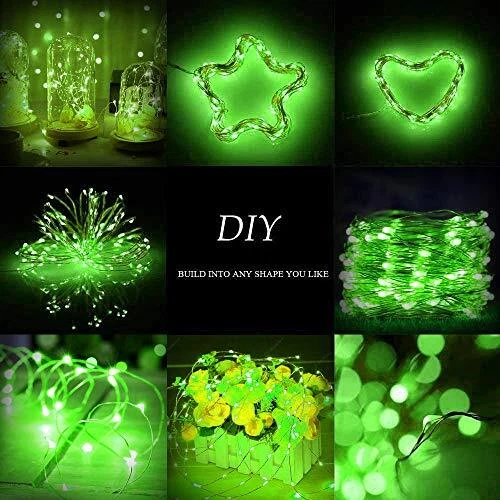 DIY

BUILD INTO ANY SHAPE YOU LIKE