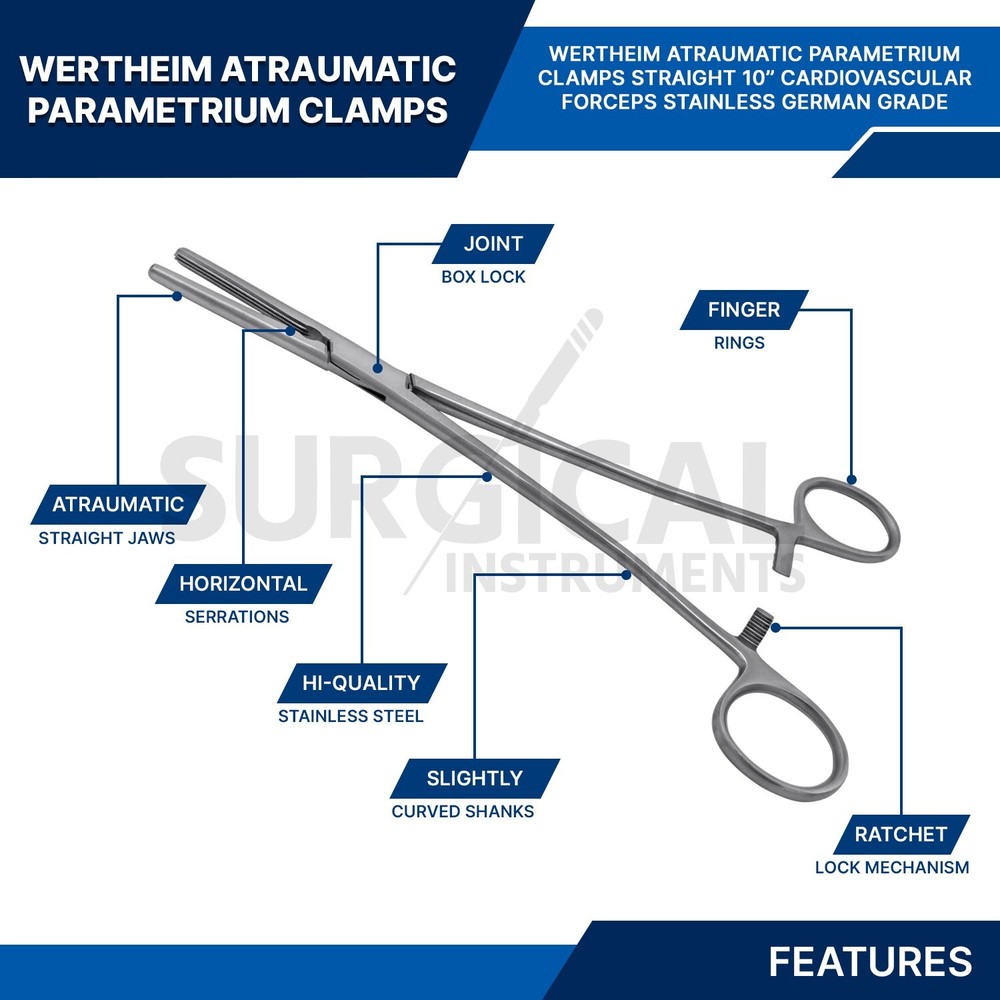 WERTHEIM ATRAUMATIC PARAMETRIUM CLAMPS

WERTHEIM ATRAUMATIC PARAMETRIUM CLAMPS STRAIGHT 10" CARDIOVASCULAR FORCEPS STAINLESS GERMAN GRADE

JOINT
BOX LOCK

FINGER
RINGS

ATRAUMATIC
STRAIGHT JAWS

HORIZONTAL
SERRATIONS

HI-QUALITY
STAINLESS STEEL

SLIGHTLY
CURVED SHANKS

RATCHET
LOCK MECHANISM

SURGICAL
INSTRUMENTS

FEATURES