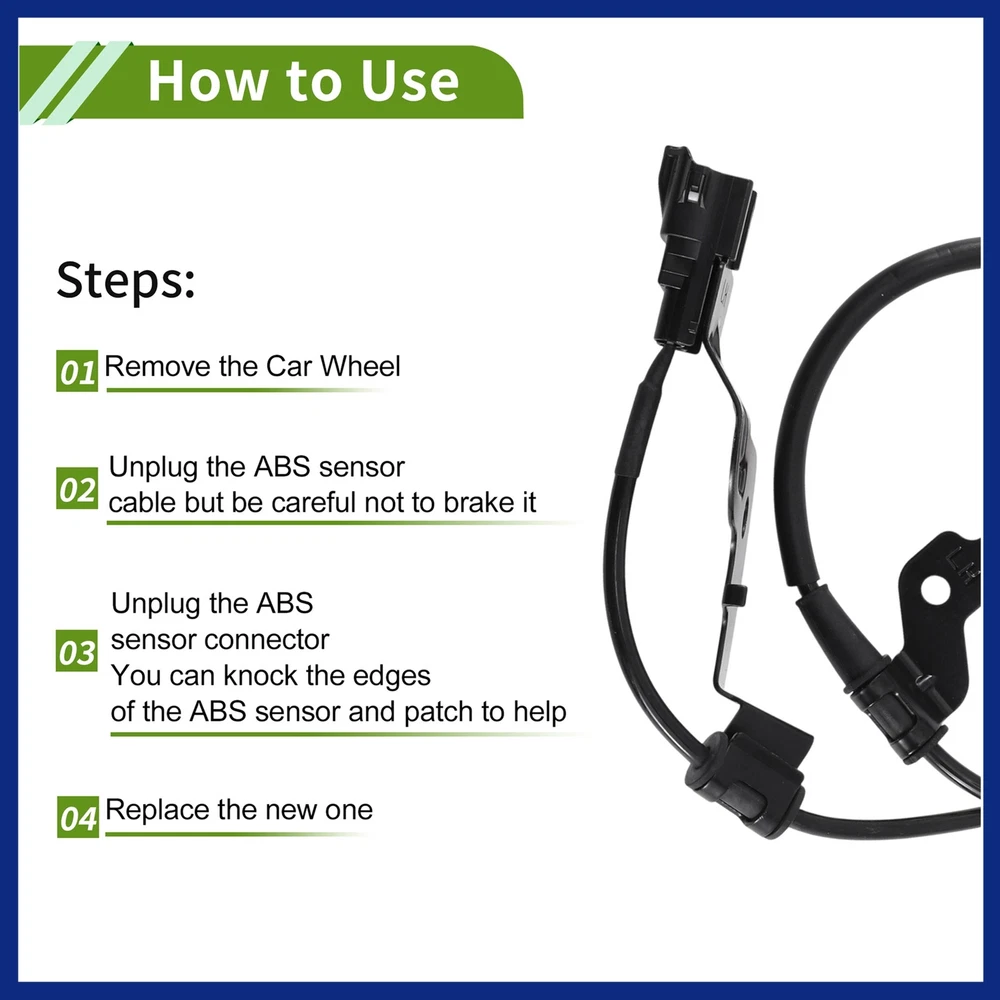 How to Use

Steps:

01 Remove the Car Wheel

02 Unplug the ABS sensor cable but be careful not to brake it

03 Unplug the ABS sensor connector
You can knock the edges of the ABS sensor and patch to help

04 Replace the new one

LH