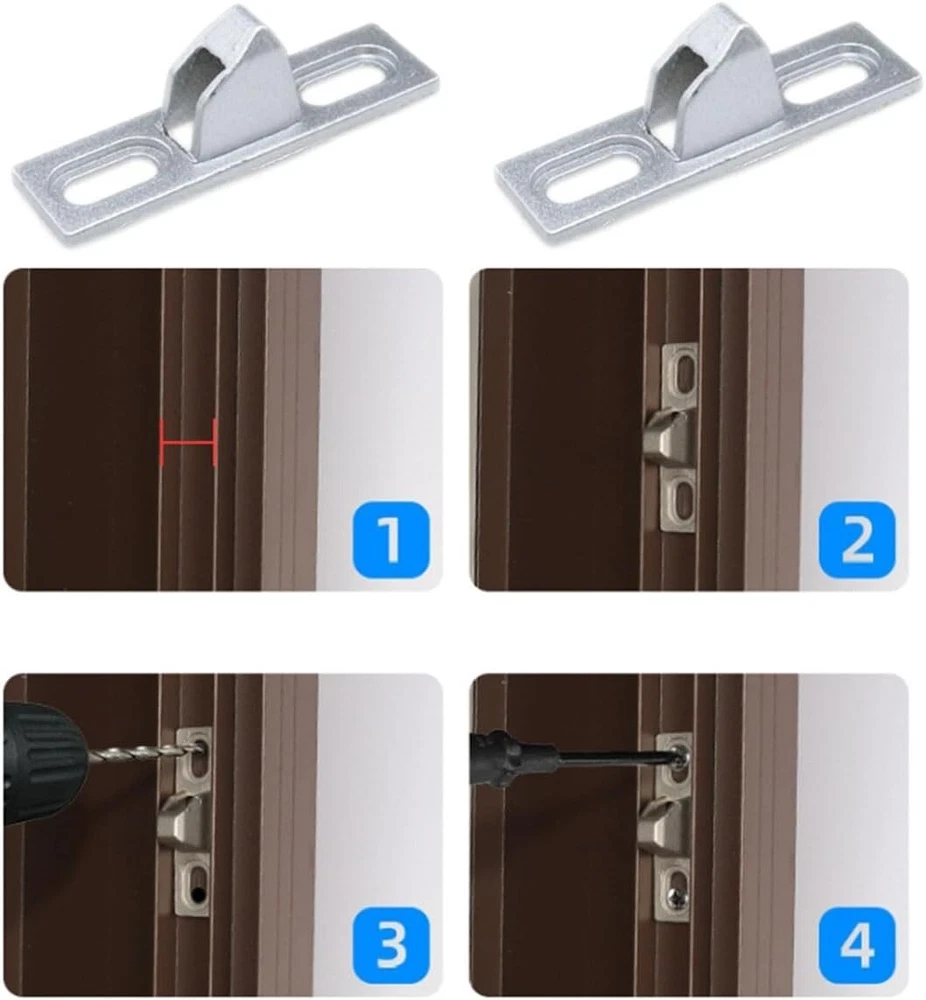 1

2

3

4