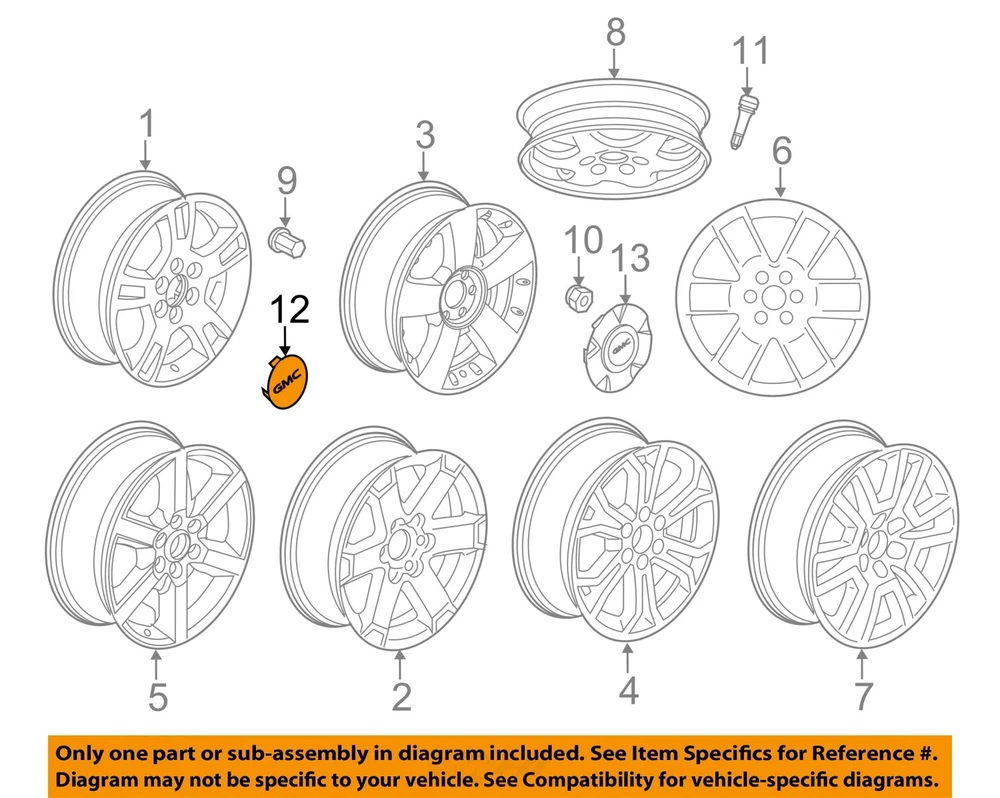 8
11
1
3
6
9
10
13
12
GMC
GMC
5
2
4
7

Only one part or sub-assembly in diagram included. See Item Specifics for Reference #.
Diagram may not be specific to your vehicle. See Compatibility for vehicle-specific diagrams.