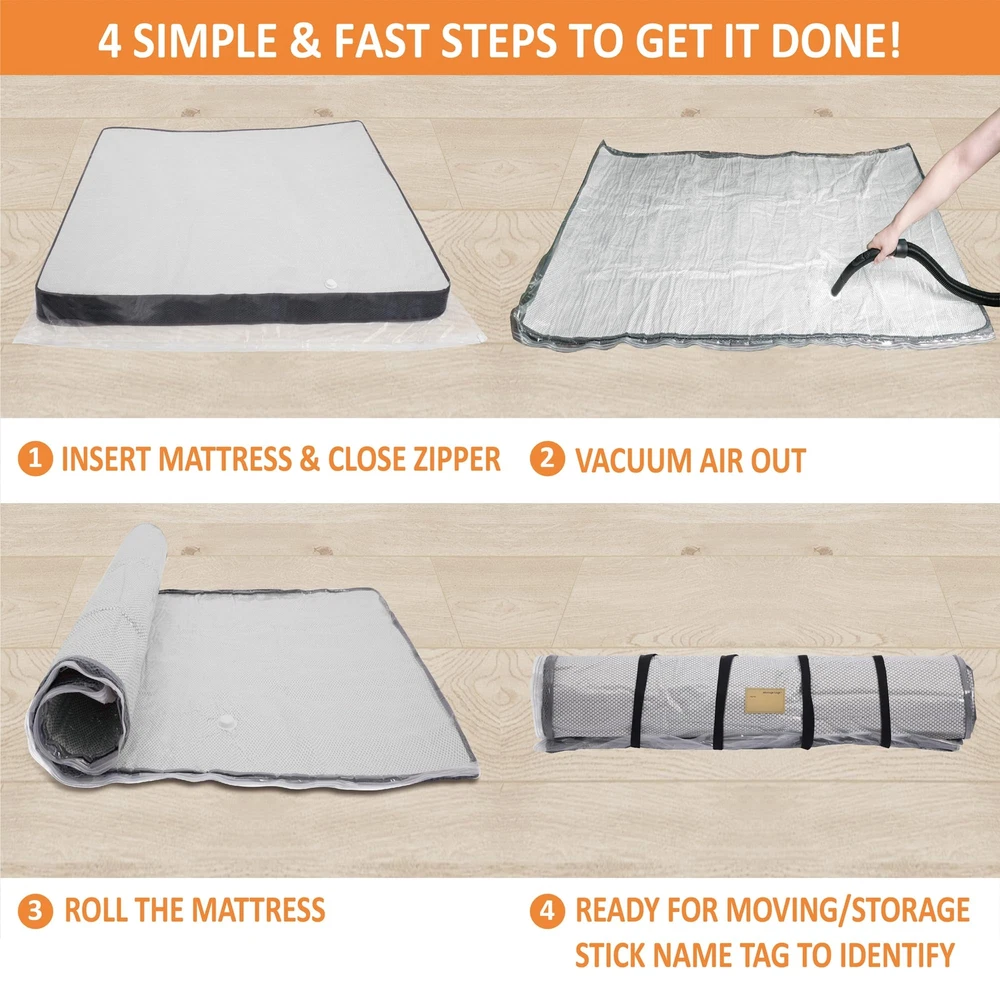 4 SIMPLE & FAST STEPS TO GET IT DONE!

1 INSERT MATTRESS & CLOSE ZIPPER

2 VACUUM AIR OUT

3 ROLL THE MATTRESS

4 READY FOR MOVING/STORAGE
STICK NAME TAG TO IDENTIFY