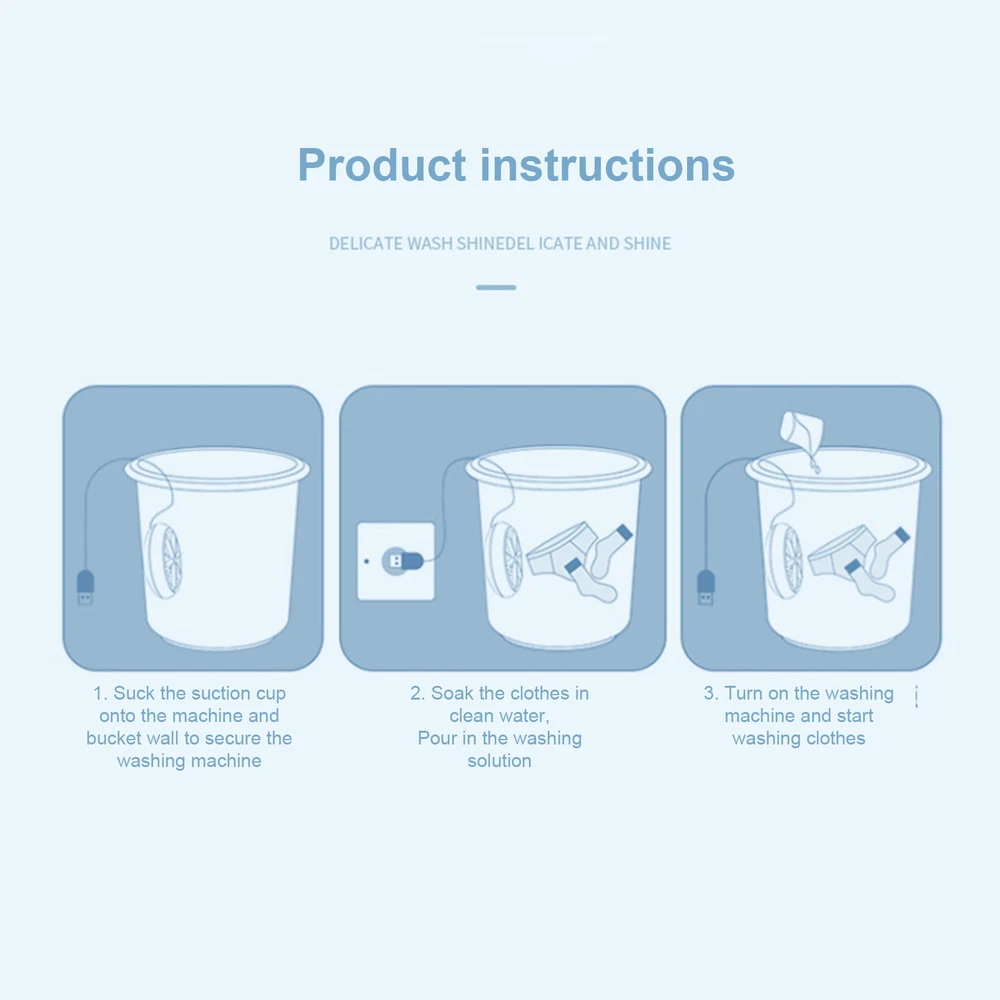 Product instructions

DELICATE WASH SHINEDEL ICATE AND SHINE

1. Suck the suction cup onto the machine and bucket wall to secure the washing machine

2. Soak the clothes in clean water,
Pour in the washing solution

3. Turn on the washing machine and start washing clothes