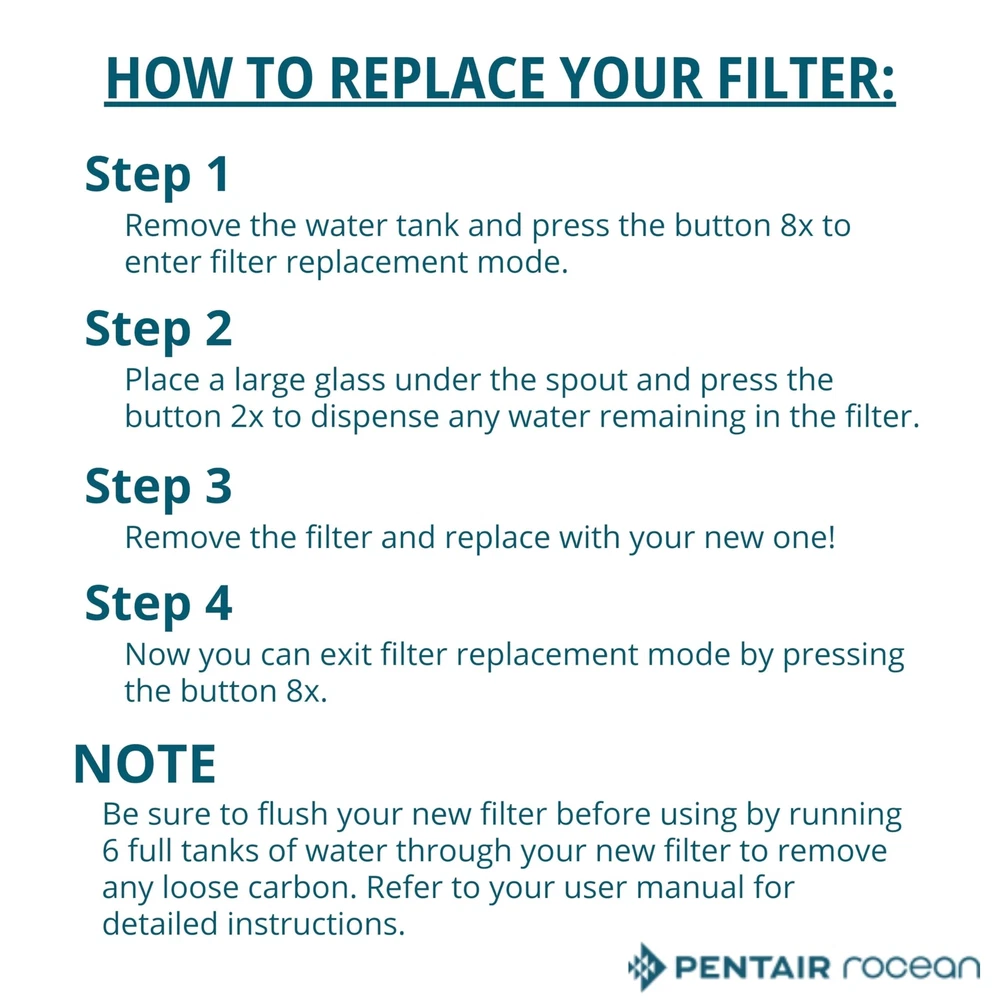 HOW TO REPLACE YOUR FILTER:

Step 1
Remove the water tank and press the button 8x to enter filter replacement mode.

Step 2
Place a large glass under the spout and press the button 2x to dispense any water remaining in the filter.

Step 3
Remove the filter and replace with your new one!

Step 4
Now you can exit filter replacement mode by pressing the button 8x.

NOTE
Be sure to flush your new filter before using by running 6 full tanks of water through your new filter to remove any loose carbon. Refer to your user manual for detailed instructions.

PENTAIR rocean