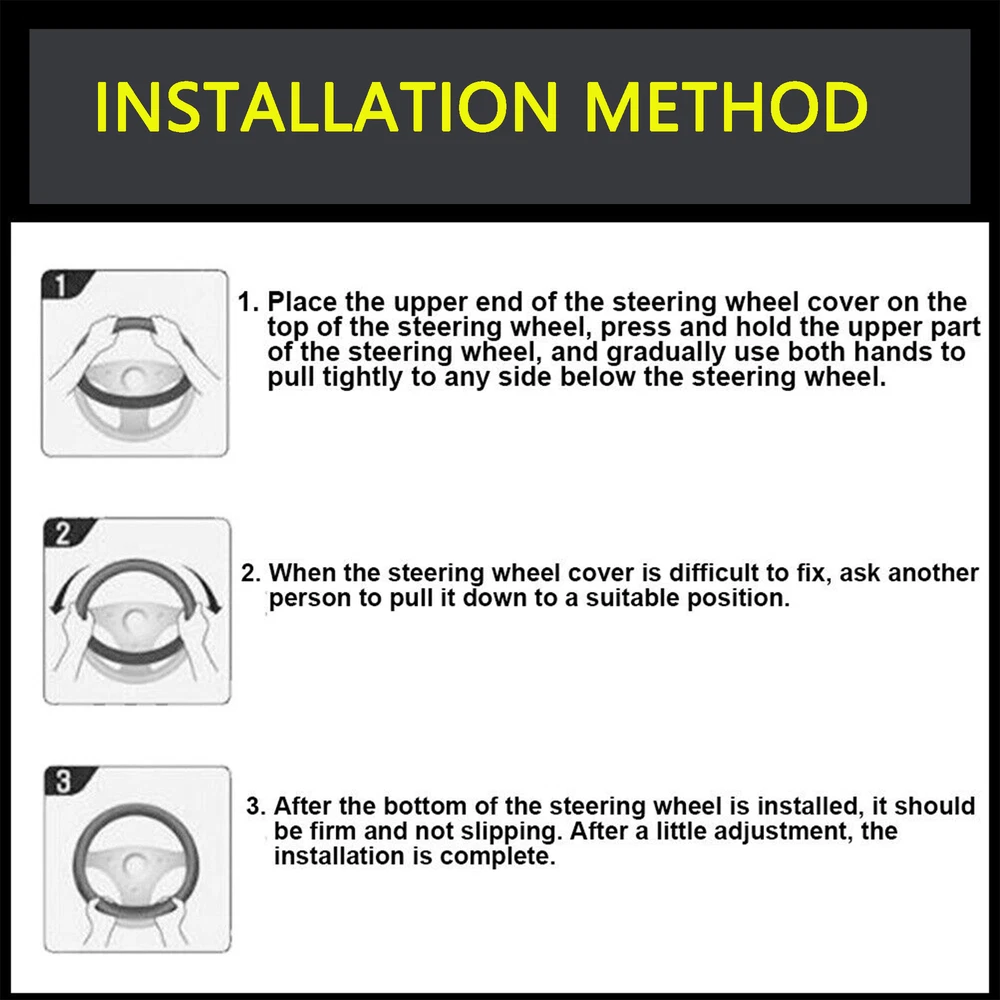 INSTALLATION METHOD

1

1. Place the upper end of the steering wheel cover on the top of the steering wheel, press and hold the upper part of the steering wheel, and gradually use both hands to pull tightly to any side below the steering wheel.

2

2. When the steering wheel cover is difficult to fix, ask another person to pull it down to a suitable position.

3

3. After the bottom of the steering wheel is installed, it should be firm and not slipping. After a little adjustment, the installation is complete.