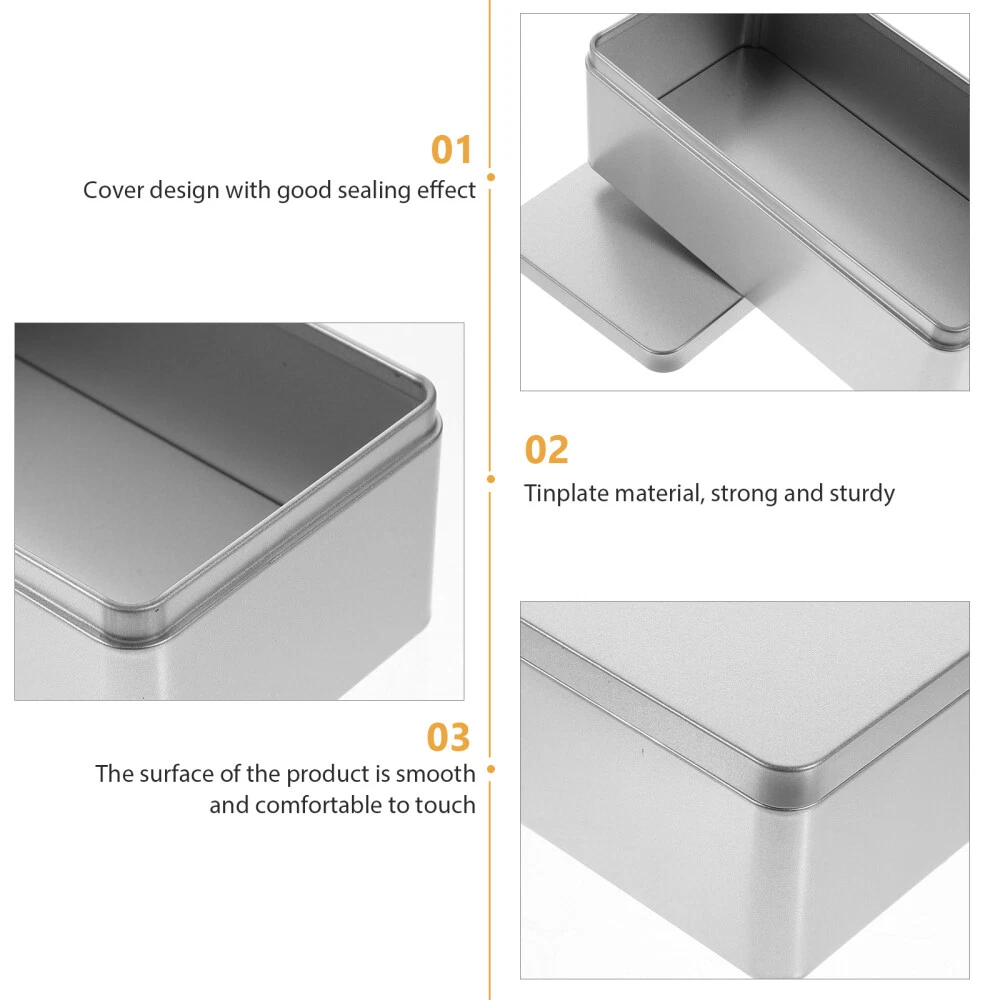 01
Cover design with good sealing effect

02
Tinplate material, strong and sturdy

03
The surface of the product is smooth and comfortable to touch