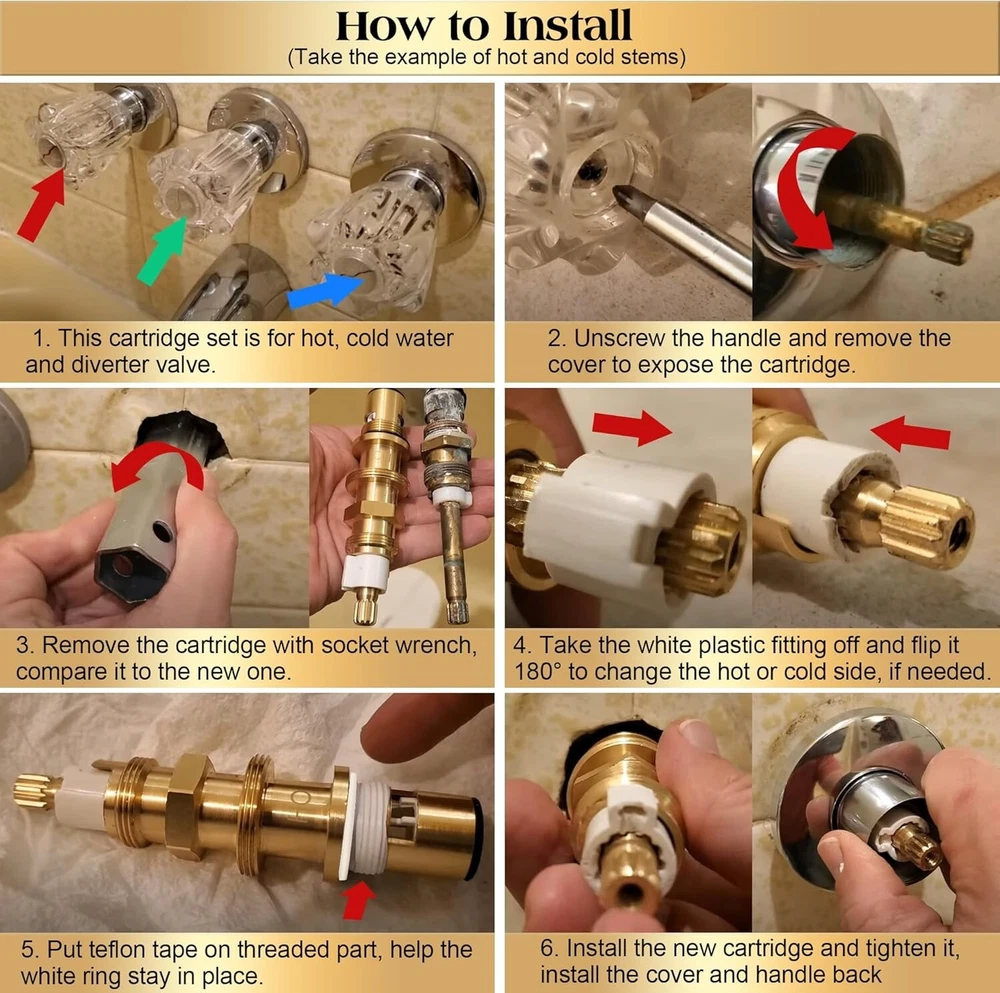 How to Install
(Take the example of hot and cold stems)

1. This cartridge set is for hot, cold water and diverter valve.

2. Unscrew the handle and remove the cover to expose the cartridge.

3. Remove the cartridge with socket wrench, compare it to the new one.

4. Take the white plastic fitting off and flip it 180° to change the hot or cold side, if needed.

5. Put teflon tape on threaded part, help the white ring stay in place.

6. Install the new cartridge and tighten it, install the cover and handle back