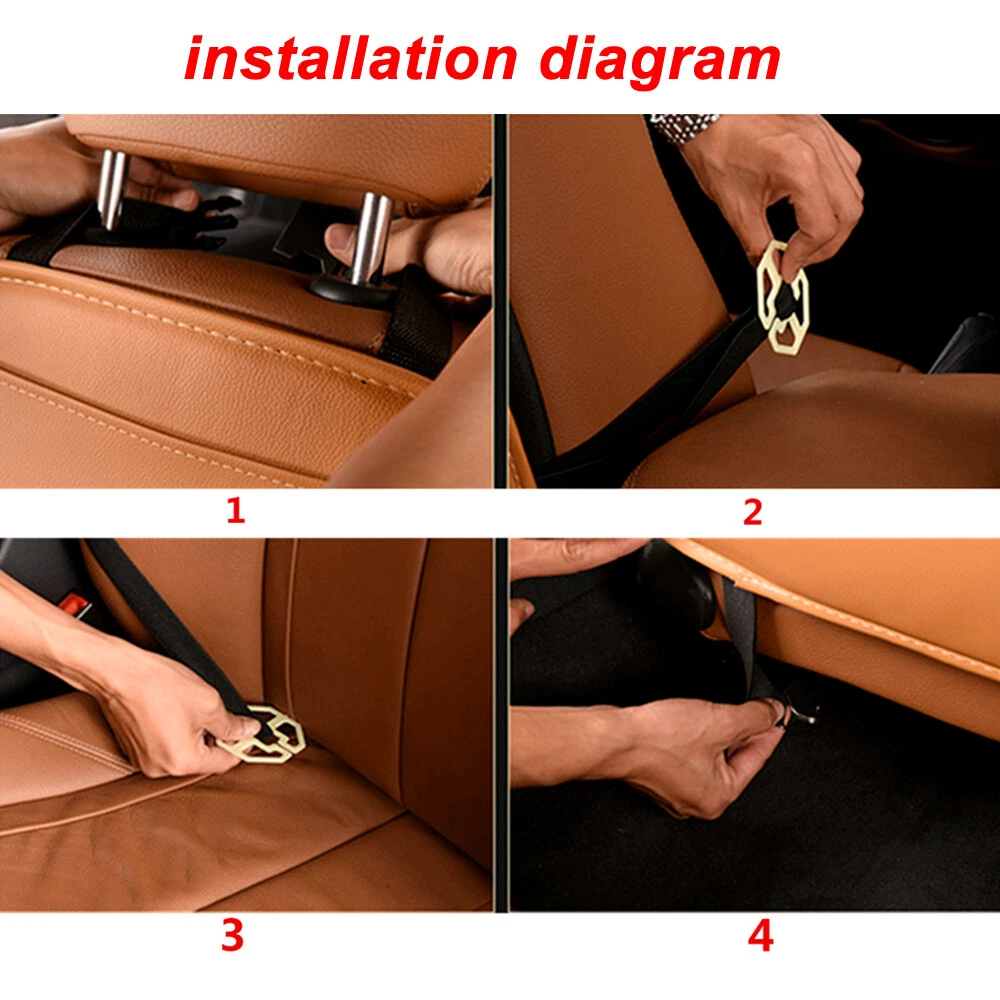 installation diagram

1

2

3

4