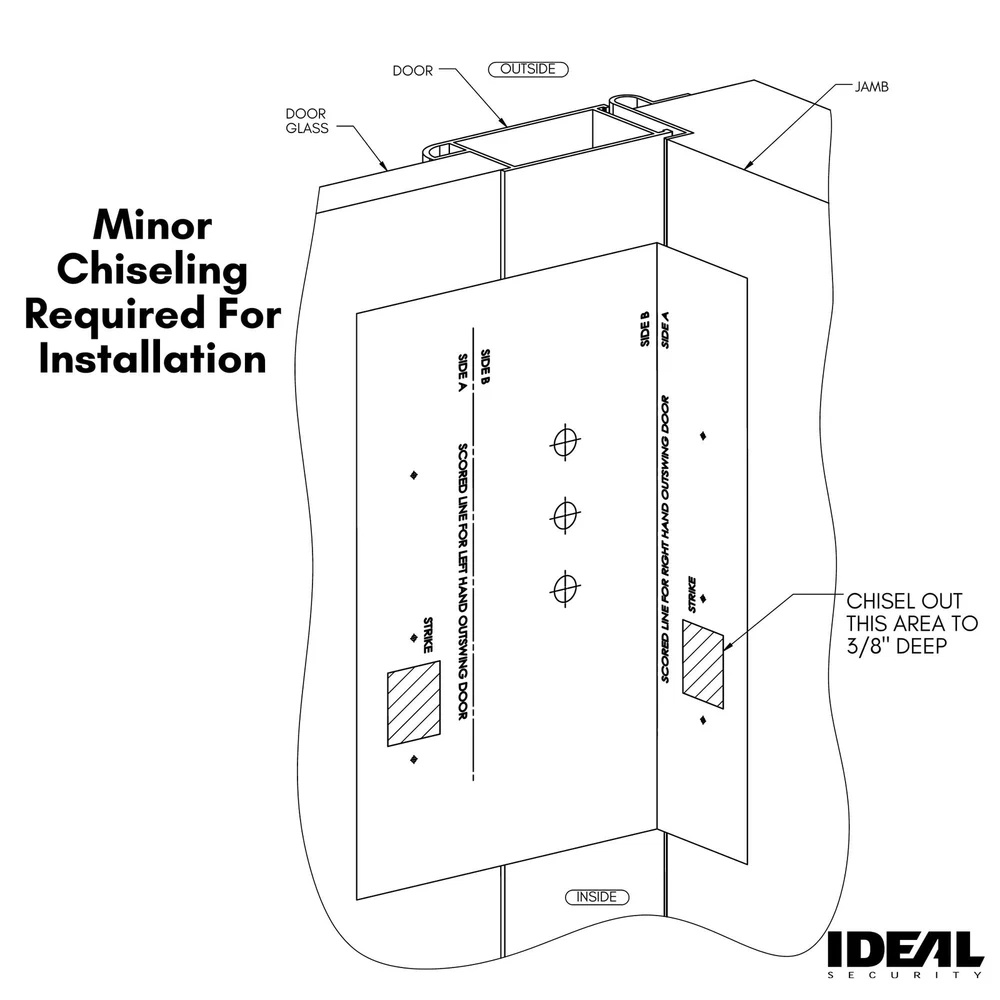 DOOR
OUTSIDE
JAMB
DOOR GLASS

Minor Chiseling Required For Installation

SIDE B
SIDE A
SCORED LINE FOR LEFT HAND OUTSWING DOOR
STRIKE

SIDE B
SIDE A
SCORED LINE FOR RIGHT HAND OUTSWING DOOR
STRIKE

CHISEL OUT THIS AREA TO 3/8" DEEP

INSIDE

IDEAL
SECURITY