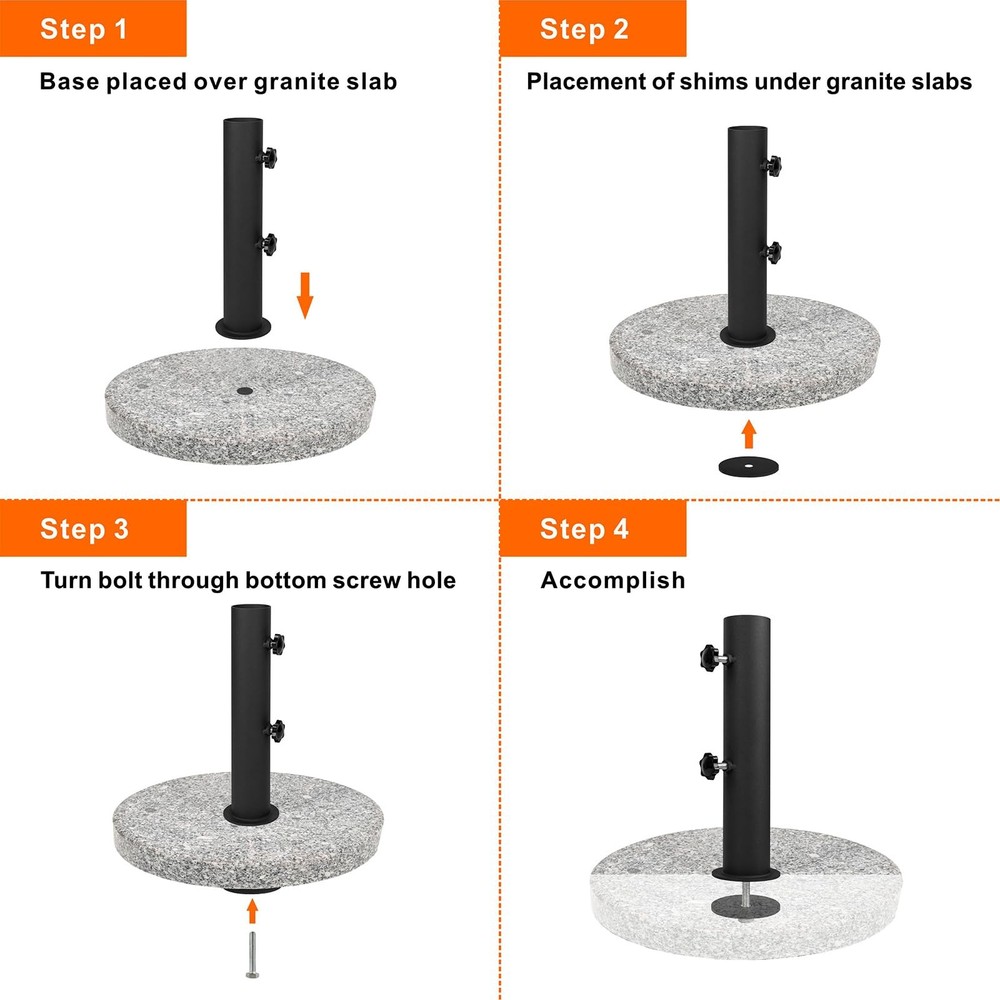 Step 1

Base placed over granite slab

Step 2

Placement of shims under granite slabs

Step 3

Turn bolt through bottom screw hole

Step 4

Accomplish