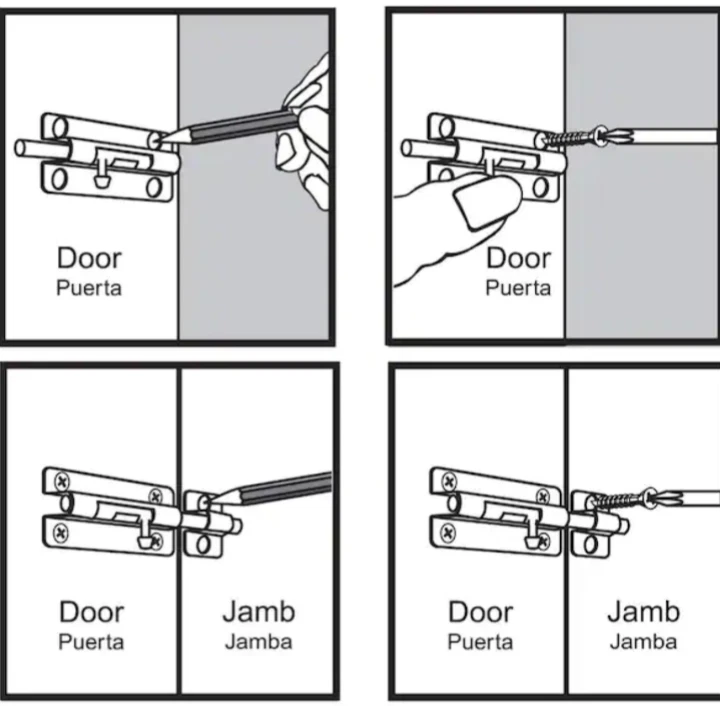 Door
Puerta

Door
Puerta

Door
Puerta

Jamb
Jamba

Door
Puerta

Jamb
Jamba