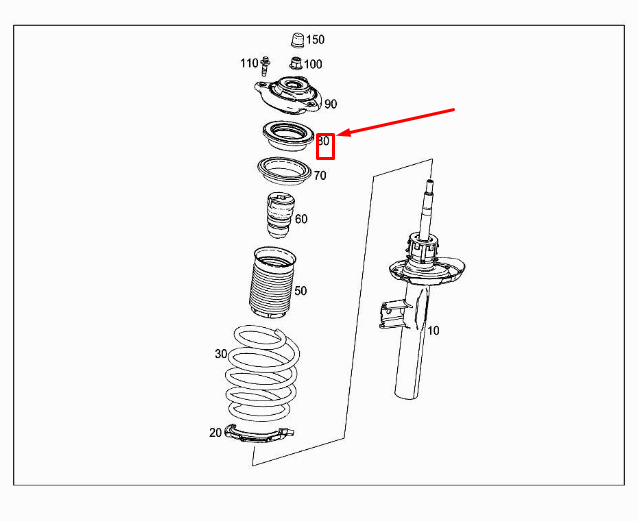 150
110
100
90
80
70
60
50
10
30
20