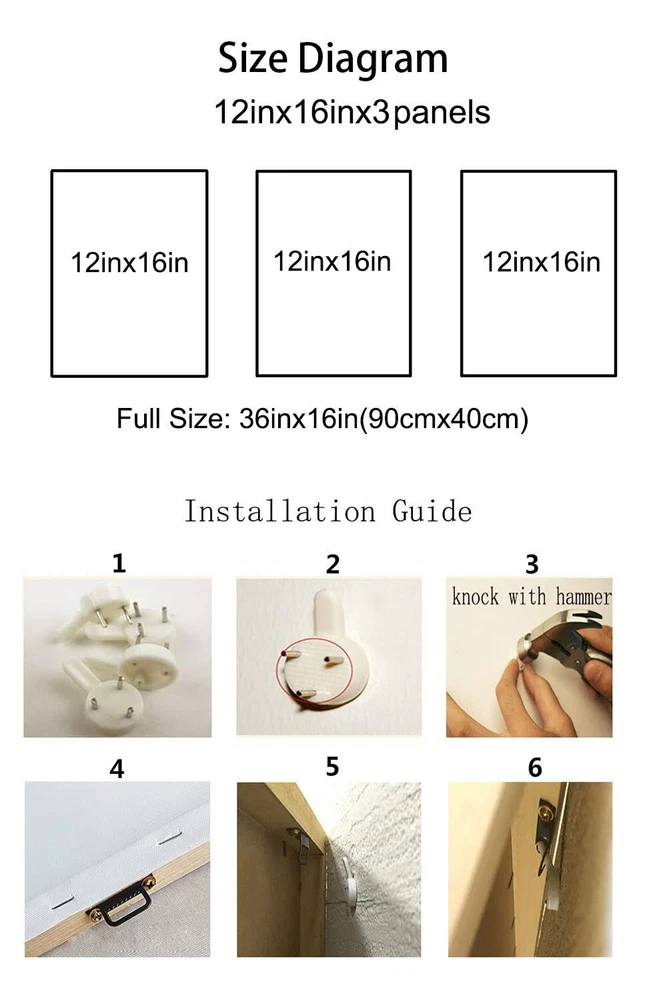 Size Diagram

12inx16inx3panels

12inx16in

12inx16in

12inx16in

Full Size: 36inx16in(90cmx40cm)

Installation Guide

1

2

3

knock with hammer

4

5

6