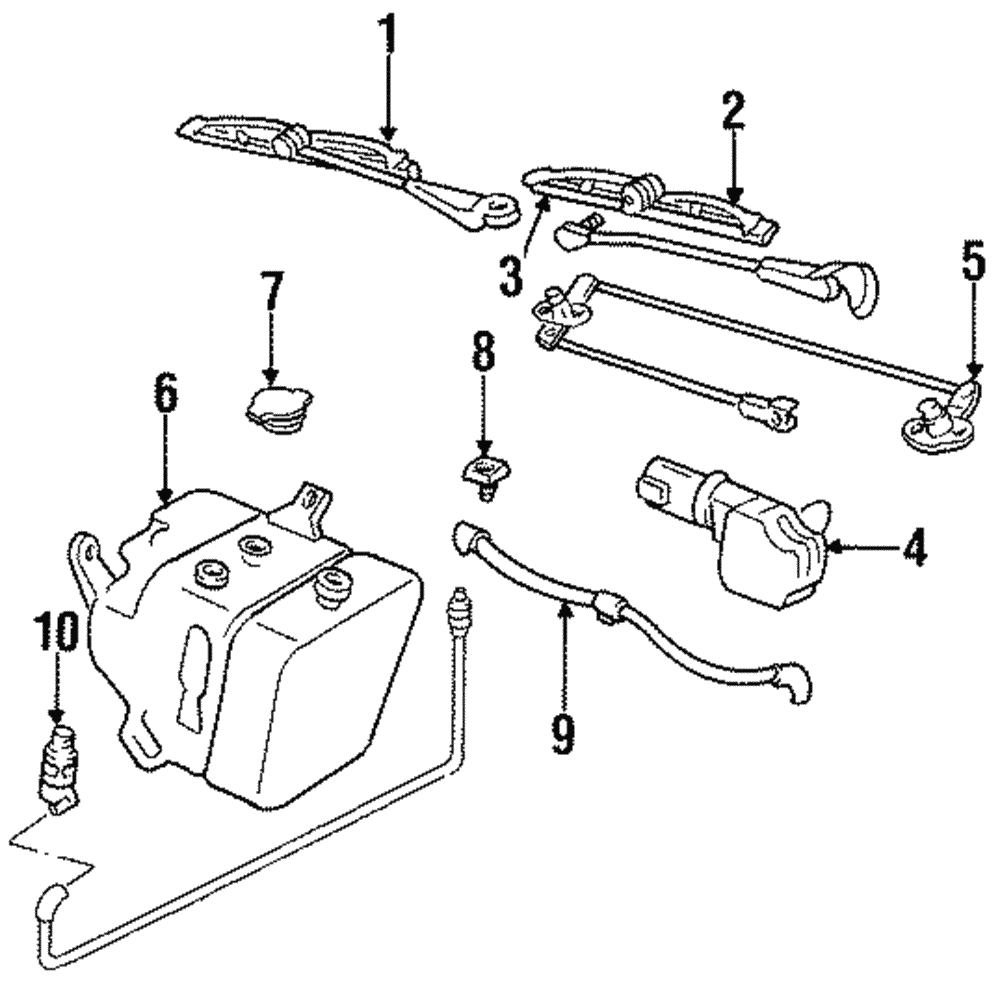 1
2
3
5
7
8
6
4
10
9