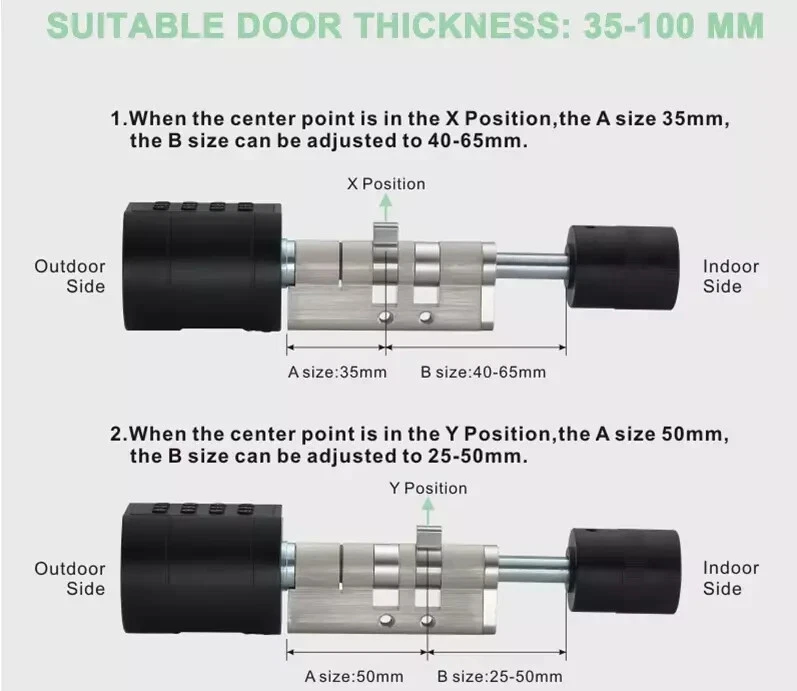 SUITABLE DOOR THICKNESS: 35-100 MM

1.When the center point is in the X Position,the A size 35mm, the B size can be adjusted to 40-65mm.

X Position

Outdoor Side

Indoor Side

A size:35mm

B size:40-65mm

2.When the center point is in the Y Position,the A size 50mm, the B size can be adjusted to 25-50mm.

Y Position

Outdoor Side

Indoor Side

A size:50mm

B size:25-50mm