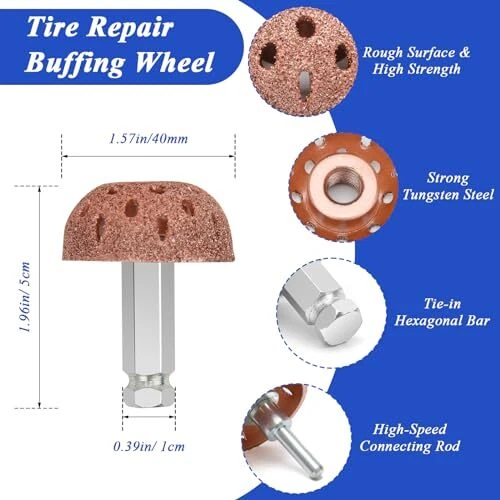 Tire Repair Buffing Wheel

1.57in/40mm

1.96in/ 5cm

0.39in/ 1cm

Rough Surface & High Strength

Strong Tungsten Steel

Tie-in Hexagonal Bar

High-Speed Connecting Rod