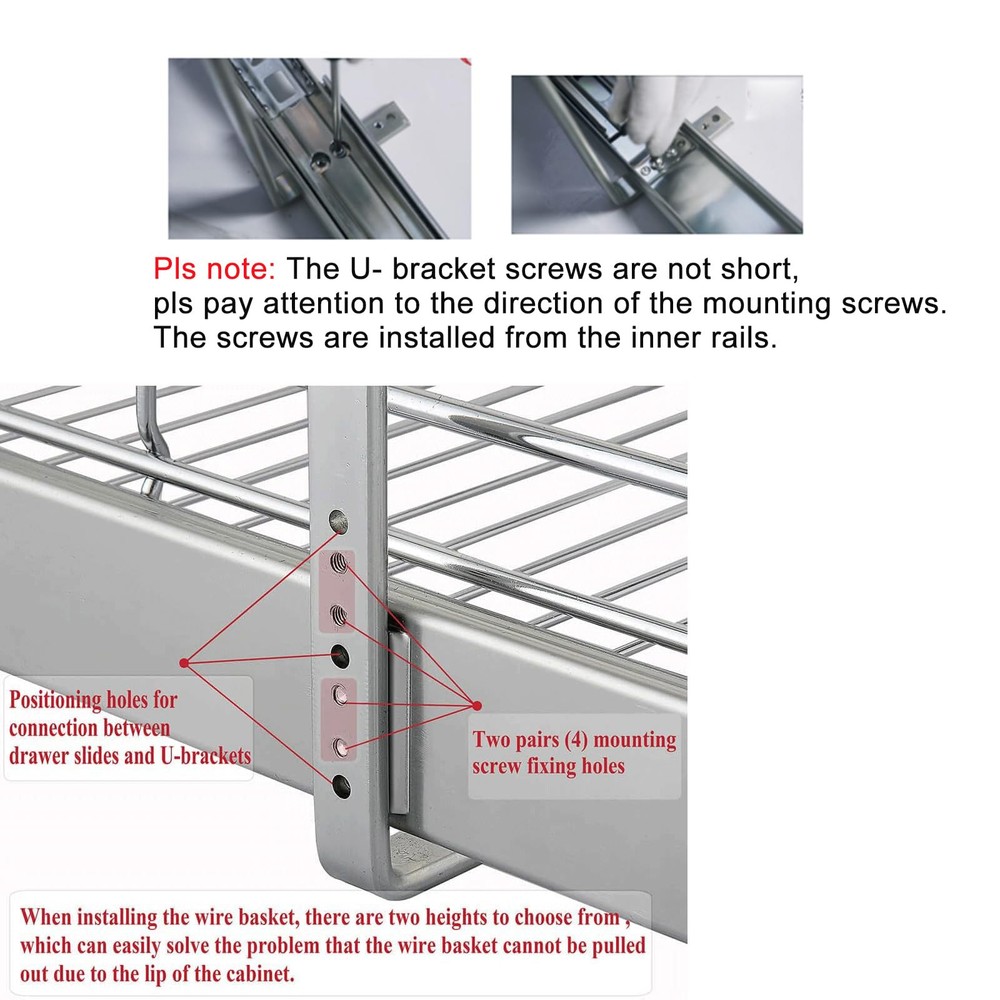 Pls note: The U- bracket screws are not short, pls pay attention to the direction of the mounting screws. The screws are installed from the inner rails.

Positioning holes for connection between drawer slides and U-brackets

Two pairs (4) mounting screw fixing holes

When installing the wire basket, there are two heights to choose from , which can easily solve the problem that the wire basket cannot be pulled out due to the lip of the cabinet.