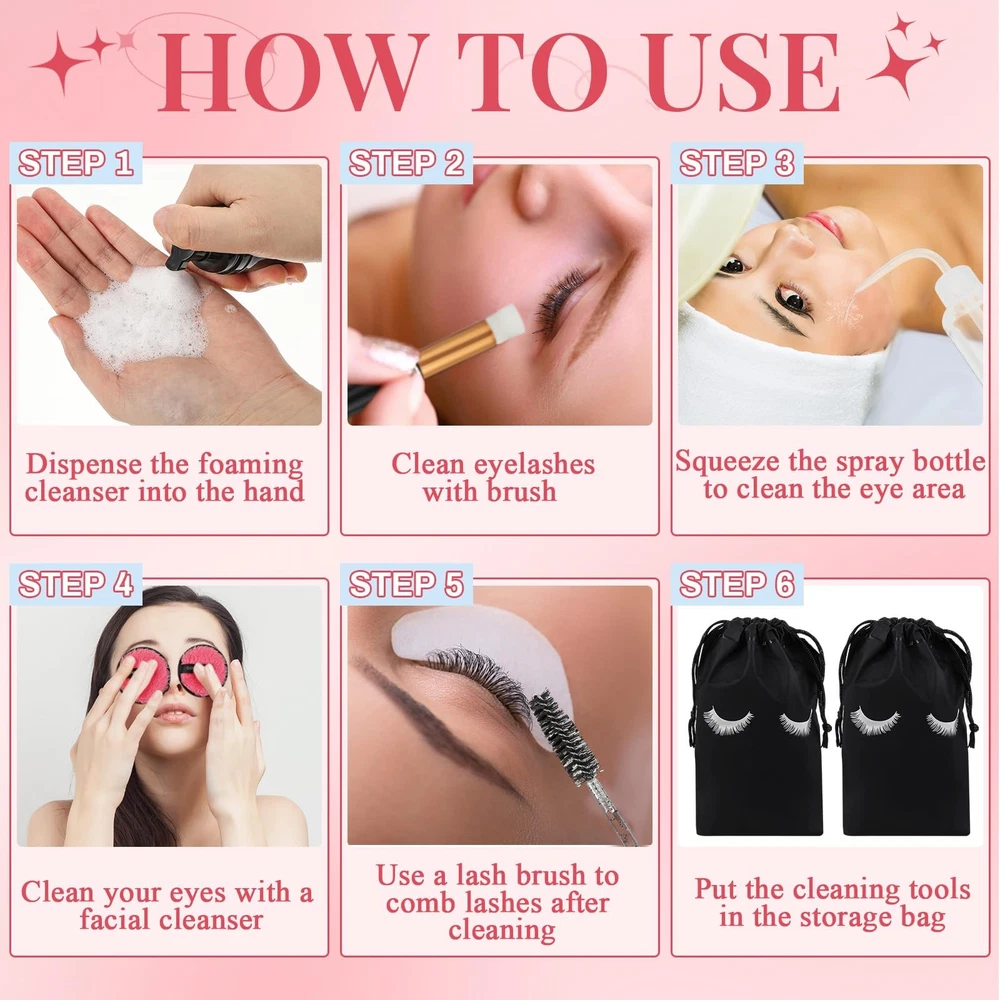 HOW TO USE

STEP 1

Dispense the foaming cleanser into the hand

STEP 2

Clean eyelashes with brush

STEP 3

Squeeze the spray bottle to clean the eye area

STEP 4

Clean your eyes with a facial cleanser

STEP 5

Use a lash brush to comb lashes after cleaning

STEP 6

Put the cleaning tools in the storage bag