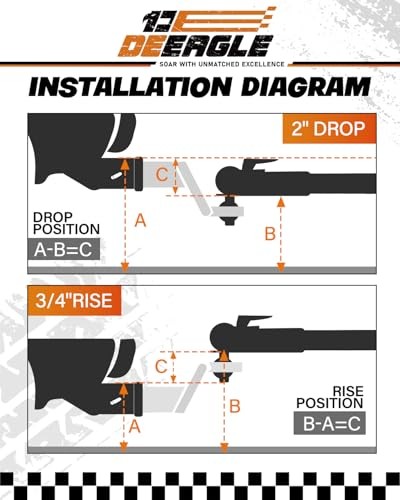 DEEAGLE
SOAR WITH UNMATCHED EXCELLENCE

INSTALLATION DIAGRAM

2" DROP

C

A

B

DROP POSITION
A-B=C

3/4"RISE

C

A

B

RISE POSITION
B-A=C