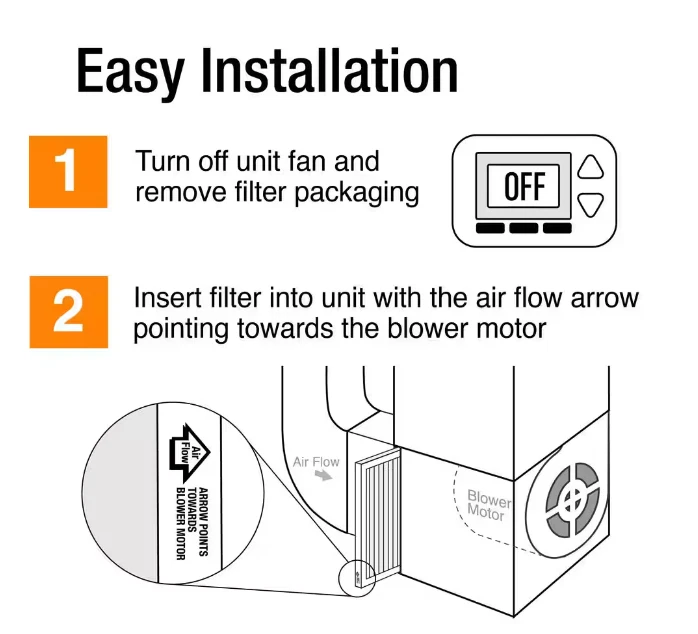 Easy Installation

1

Turn off unit fan and remove filter packaging

OFF

2

Insert filter into unit with the air flow arrow pointing towards the blower motor

Air Flow

ARROW POINTS TOWARDS BLOWER MOTOR

Air Flow

Blower Motor