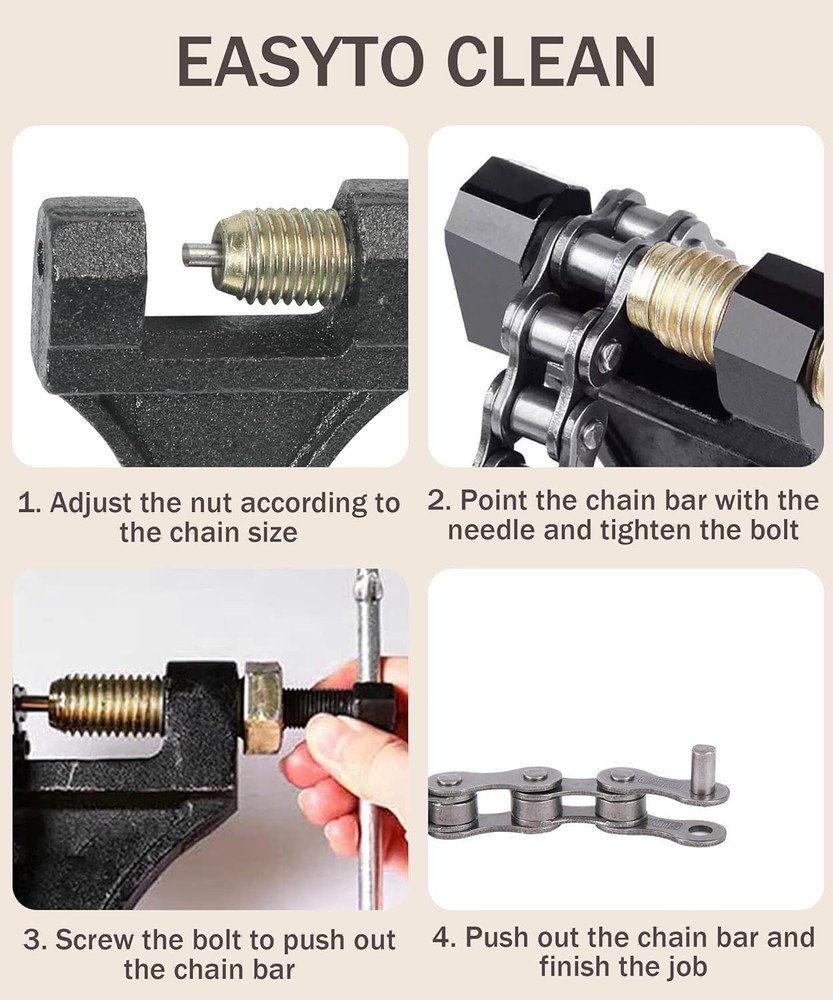 EASYTO CLEAN

1. Adjust the nut according to the chain size

2. Point the chain bar with the needle and tighten the bolt

3. Screw the bolt to push out the chain bar

4. Push out the chain bar and finish the job