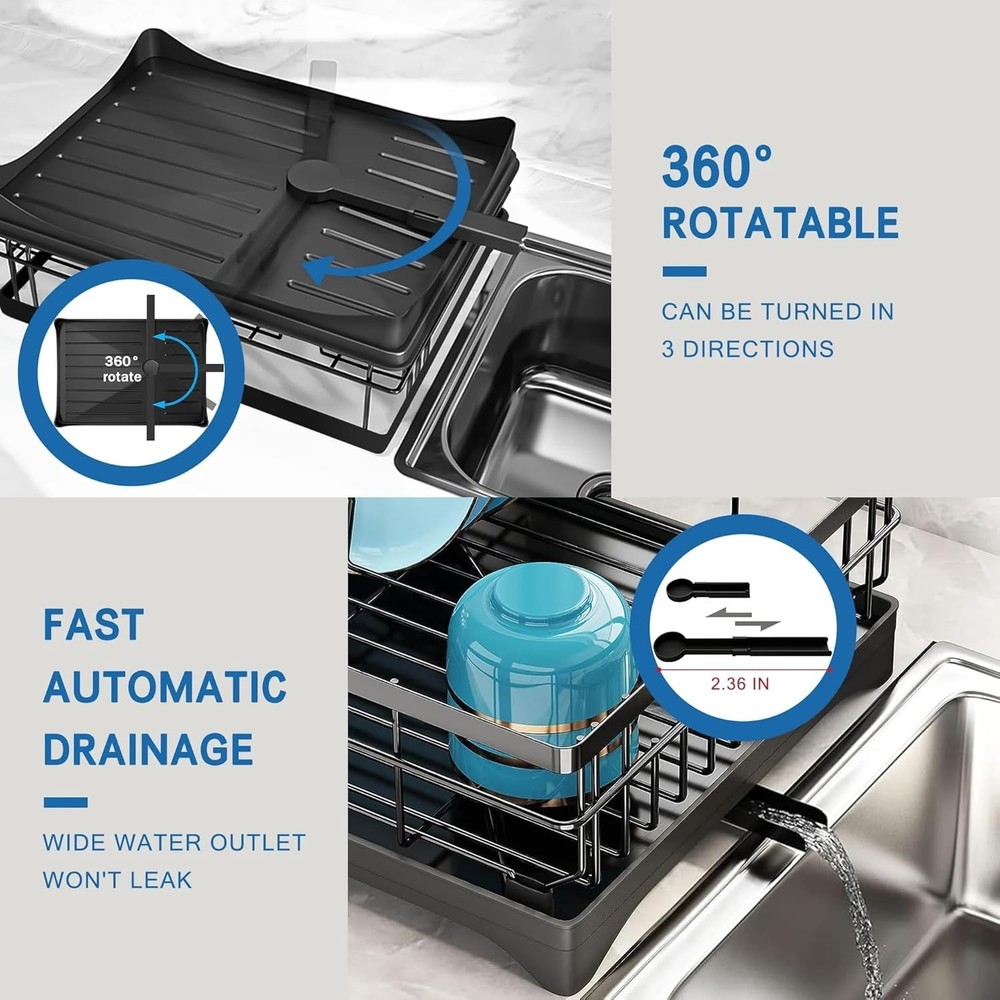 360° rotate

360°
ROTATABLE

CAN BE TURNED IN
3 DIRECTIONS

FAST
AUTOMATIC
DRAINAGE

WIDE WATER OUTLET
WON'T LEAK

2.36 IN