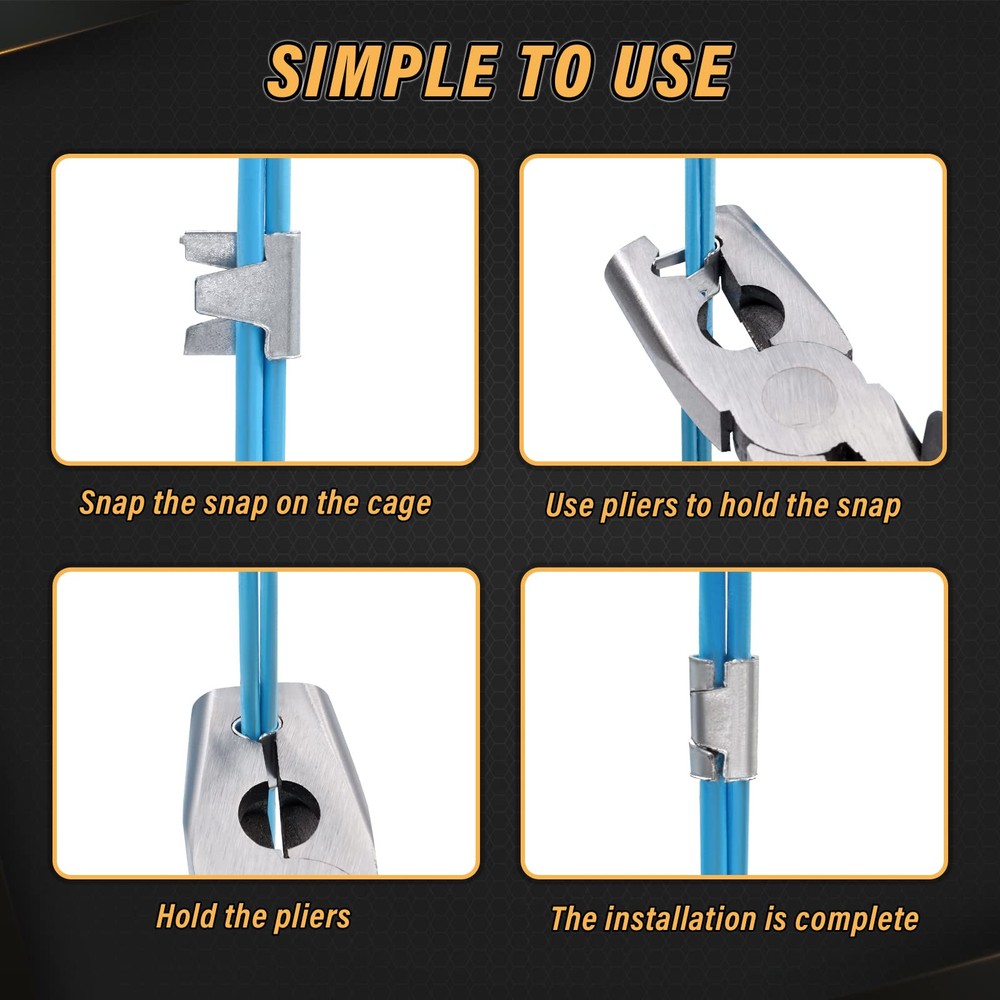 SIMPLE TO USE

Snap the snap on the cage

Use pliers to hold the snap

Hold the pliers

The installation is complete