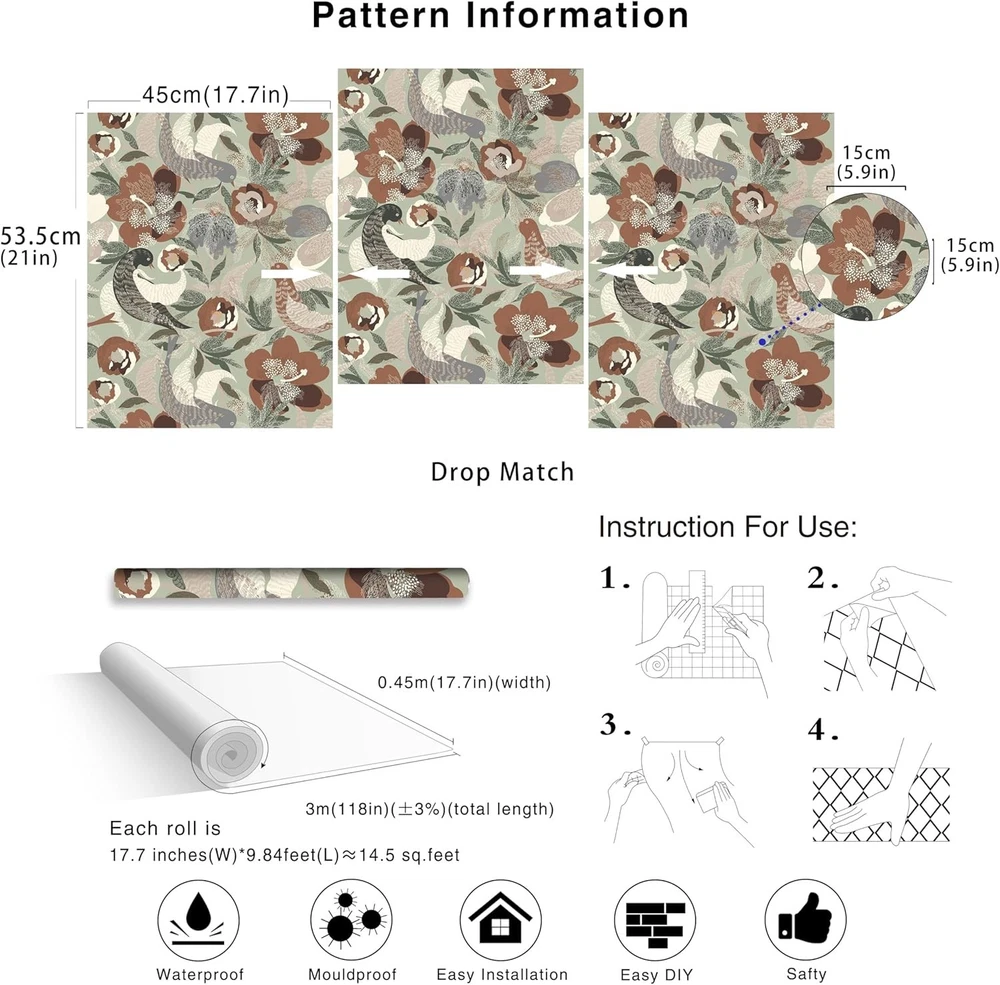 Pattern Information

45cm(17.7in)

53.5cm
(21in)

15cm
(5.9in)

15cm
(5.9in)

Drop Match

Instruction For Use:

1.

2.

3.

4.

0.45m(17.7in)(width)

3m(118in)(±3%)(total length)

Each roll is
17.7 inches(W)*9.84feet(L)≈14.5 sq.feet

Waterproof

Mouldproof

Easy Installation

Easy DIY

Safty