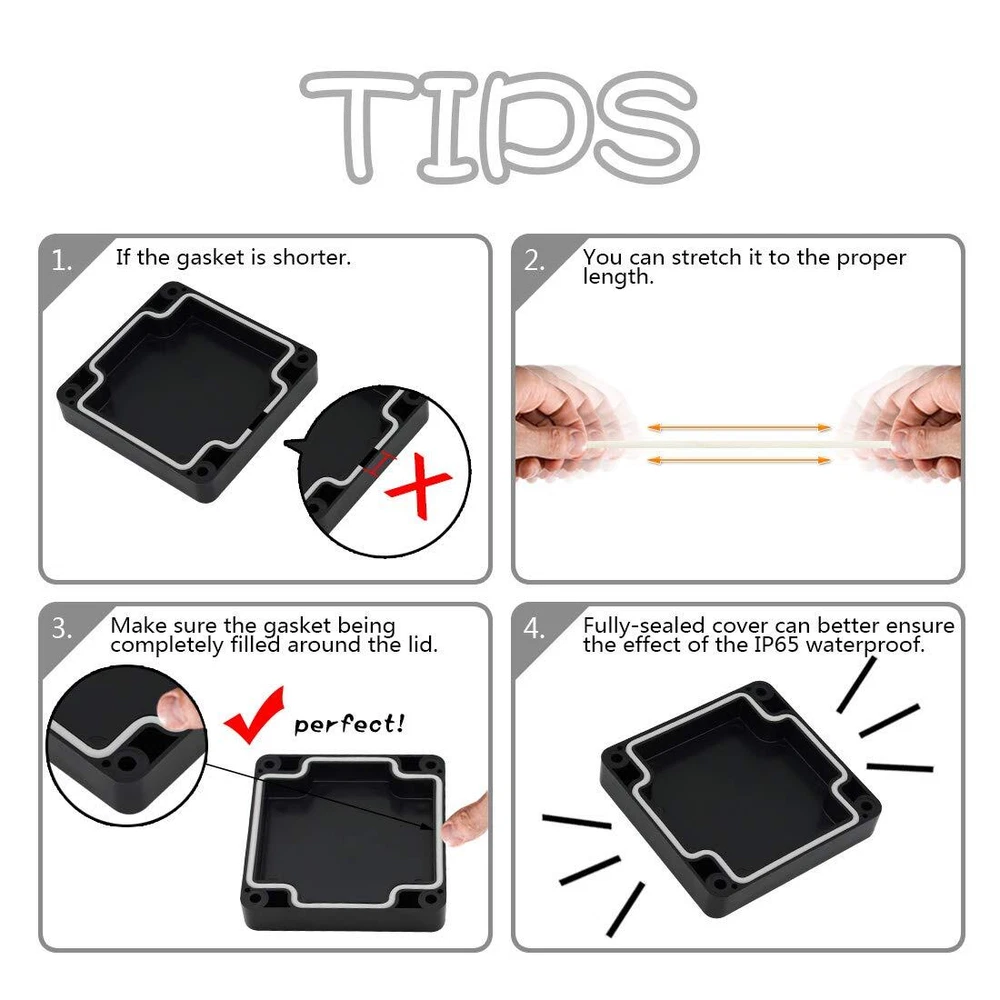 TIPS

1. If the gasket is shorter.

2. You can stretch it to the proper length.

3. Make sure the gasket being completely filled around the lid.

perfect!

4. Fully-sealed cover can better ensure the effect of the IP65 waterproof.