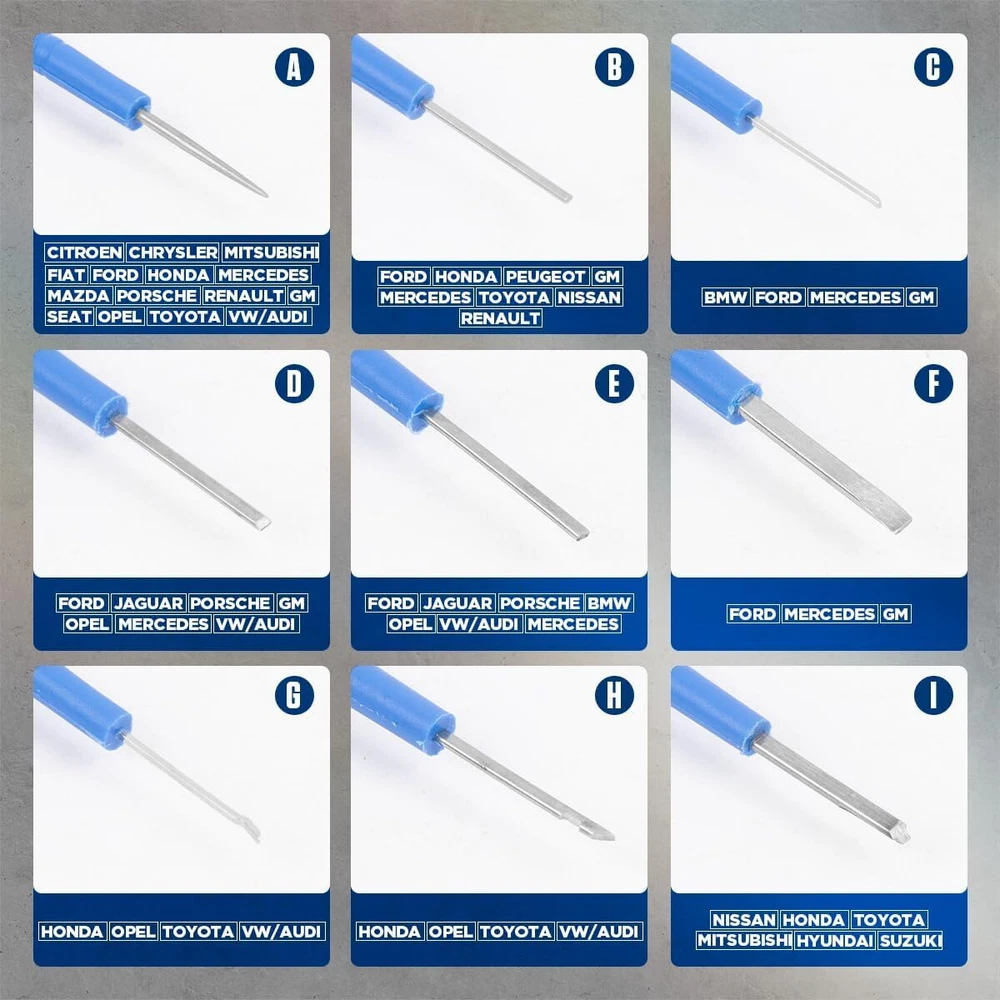 A

CITROEN CHRYSLER MITSUBISHI FIAT FORD HONDA MERCEDES MAZDA PORSCHE RENAULT GM SEAT OPEL TOYOTA VW/AUDI

B

FORD HONDA PEUGEOT GM MERCEDES TOYOTA NISSAN RENAULT

C

BMW FORD MERCEDES GM

D

FORD JAGUAR PORSCHE GM OPEL MERCEDES VW/AUDI

E

FORD JAGUAR PORSCHE BMW OPEL VW/AUDI MERCEDES

F

FORD MERCEDES GM

G

HONDA OPEL TOYOTA VW/AUDI

H

HONDA OPEL TOYOTA VW/AUDI

I

NISSAN HONDA TOYOTA MITSUBISHI HYUNDAI SUZUKI