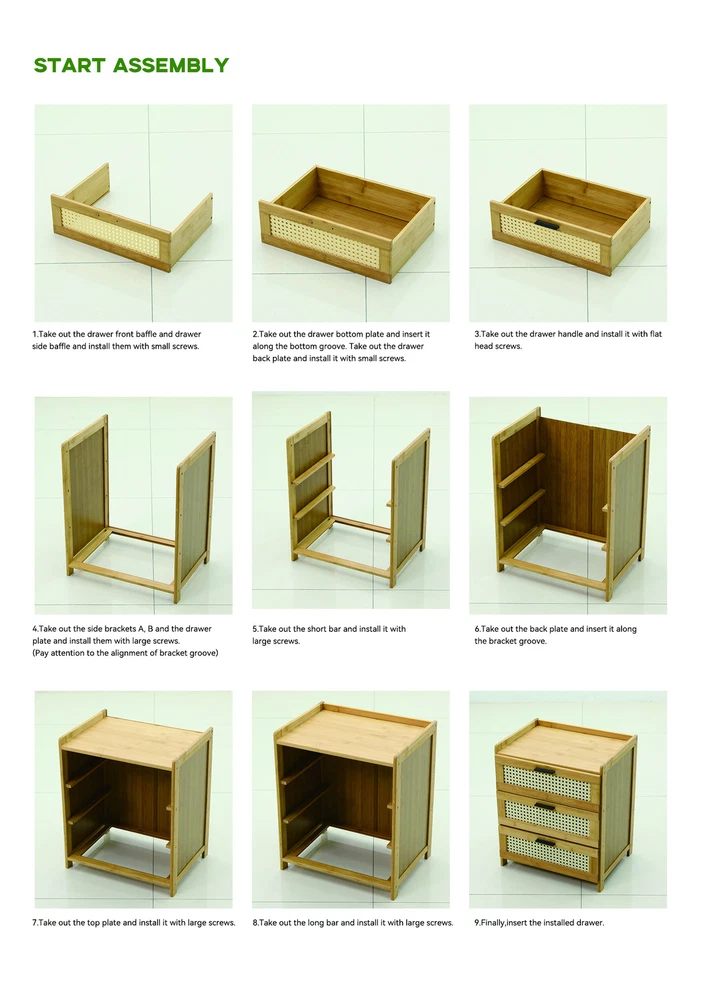 START ASSEMBLY

1.Take out the drawer front baffle and drawer side baffle and install them with small screws.

2.Take out the drawer bottom plate and insert it along the bottom groove. Take out the drawer back plate and install it with small screws.

3.Take out the drawer handle and install it with flat head screws.

4.Take out the side brackets A, B and the drawer plate and install them with large screws. (Pay attention to the alignment of bracket groove)

5.Take out the short bar and install it with large screws.

6.Take out the back plate and insert it along the bracket groove.

7.Take out the top plate and install it with large screws.

8.Take out the long bar and install it with large screws.

9.Finally,insert the installed drawer.