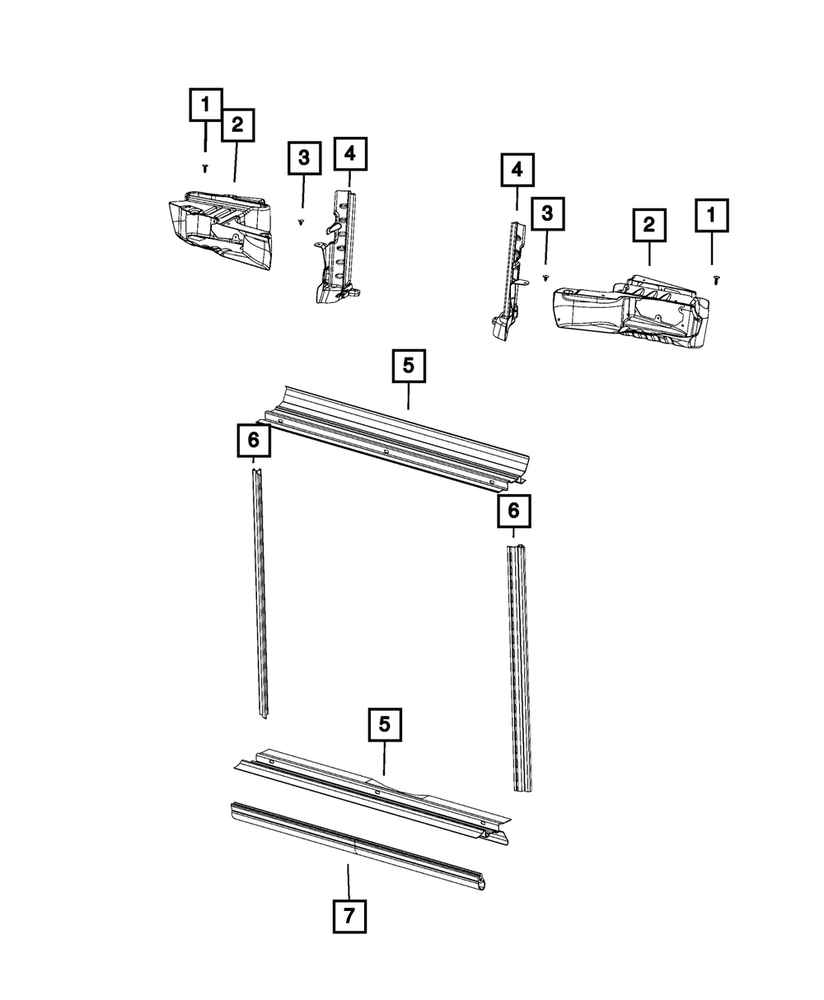 1
2
3
4
4
3
2
1
5
6
6
5
7